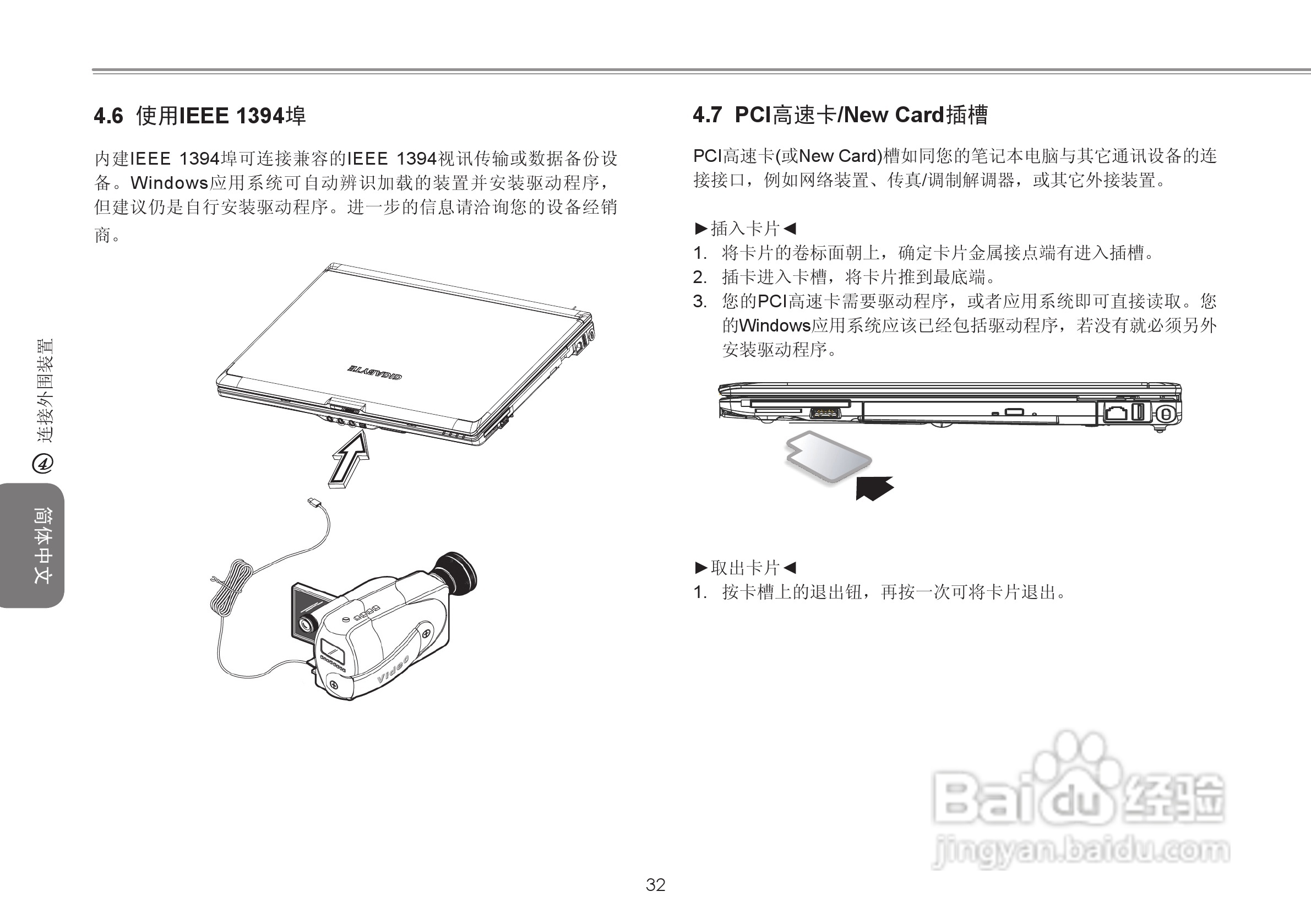 ④ 连接外围装置

简体中文

4.6 使用IEEE 1394埠

内建IEEE 1394埠可连接兼容的IEEE 1394视讯传输或数据备份设备。Windows应用系统可自动辨识加载的装置并安装驱动程序，但建议仍是自行安装驱动程序。进一步的信息请洽询您的设备经销商。

GIGABYTE

Video

4.7 PCI高速卡/New Card插槽

PCI高速卡(或New Card)槽如同您的笔记本电脑与其它通讯设备的连接接口，例如网络装置、传真/调制解调器，或其它外接装置。

►插入卡片◄
1. 将卡片的卷标面朝上，确定卡片金属接点端有进入插槽。
2. 插卡进入卡槽，将卡片推到最底端。
3. 您的PCI高速卡需要驱动程序，或者应用系统即可直接读取。您的Windows应用系统应该已经包括驱动程序，若没有就必须另外安装驱动程序。

►取出卡片◄
1. 按卡槽上的退出钮，再按一次可将卡片退出。

Baidu经验
jingyan.baidu.com

32