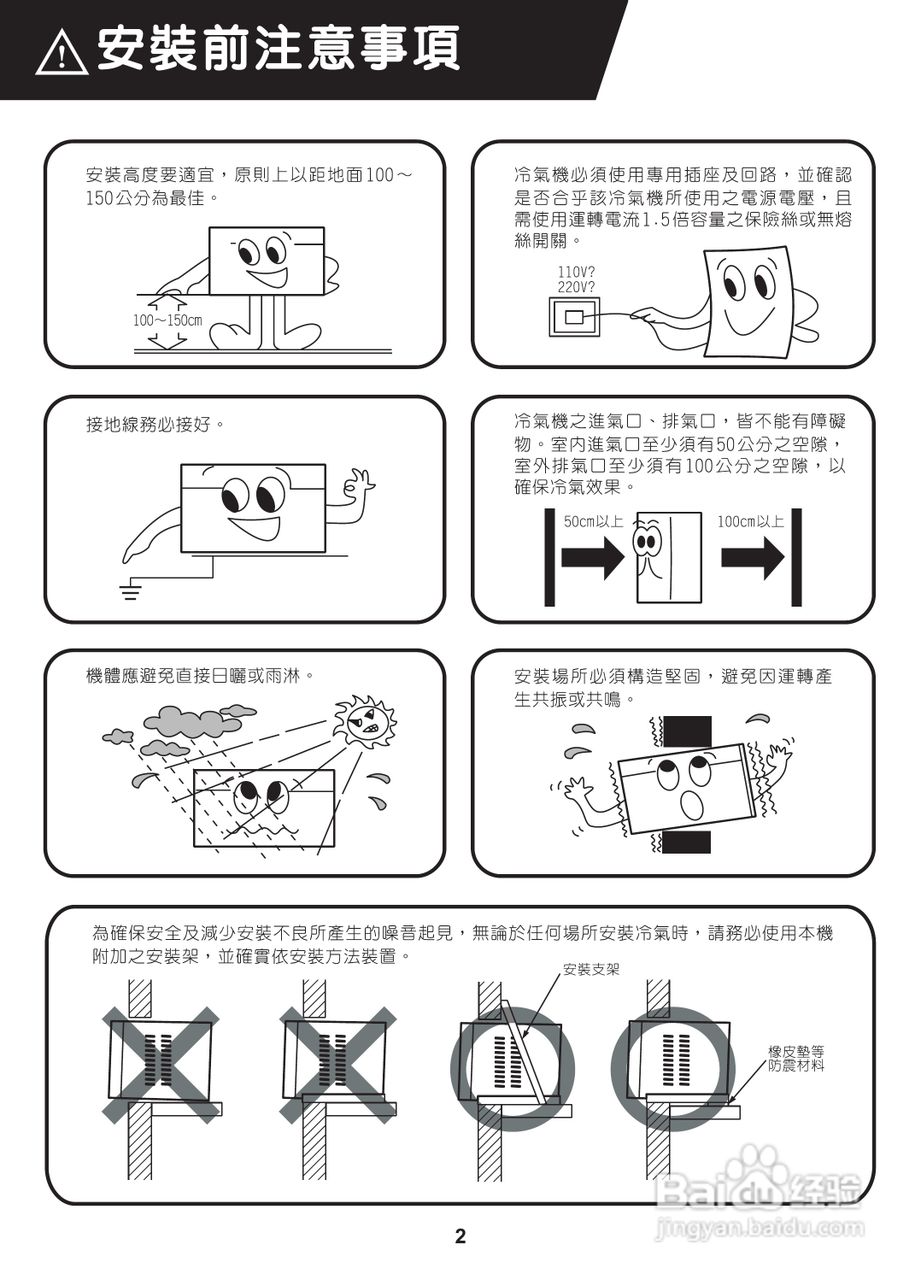 安裝前注意事項

安裝高度要適宜，原則上以距地面100～150公分為最佳。

100～150cm

冷氣機必須使用專用插座及回路，並確認是否合乎該冷氣機所使用之電源電壓，且需使用運轉電流1.5倍容量之保險絲或無熔絲開關。

110V?
220V?

接地線務必接好。

冷氣機之進氣口、排氣口，皆不能有障礙物。室內進氣口至少須有50公分之空隙，室外排氣口至少須有100公分之空隙，以確保冷氣效果。

50cm以上

100cm以上

機體應避免直接日曬或雨淋。

安裝場所必須構造堅固，避免因運轉產生共振或共鳴。

為確保安全及減少安裝不良所產生的噪音起見，無論於任何場所安裝冷氣時，請務必使用本機附加之安裝架，並確實依安裝方法裝置。

安裝支架

橡皮墊等防震材料

Baidu经验
jingyan.baidu.com

2