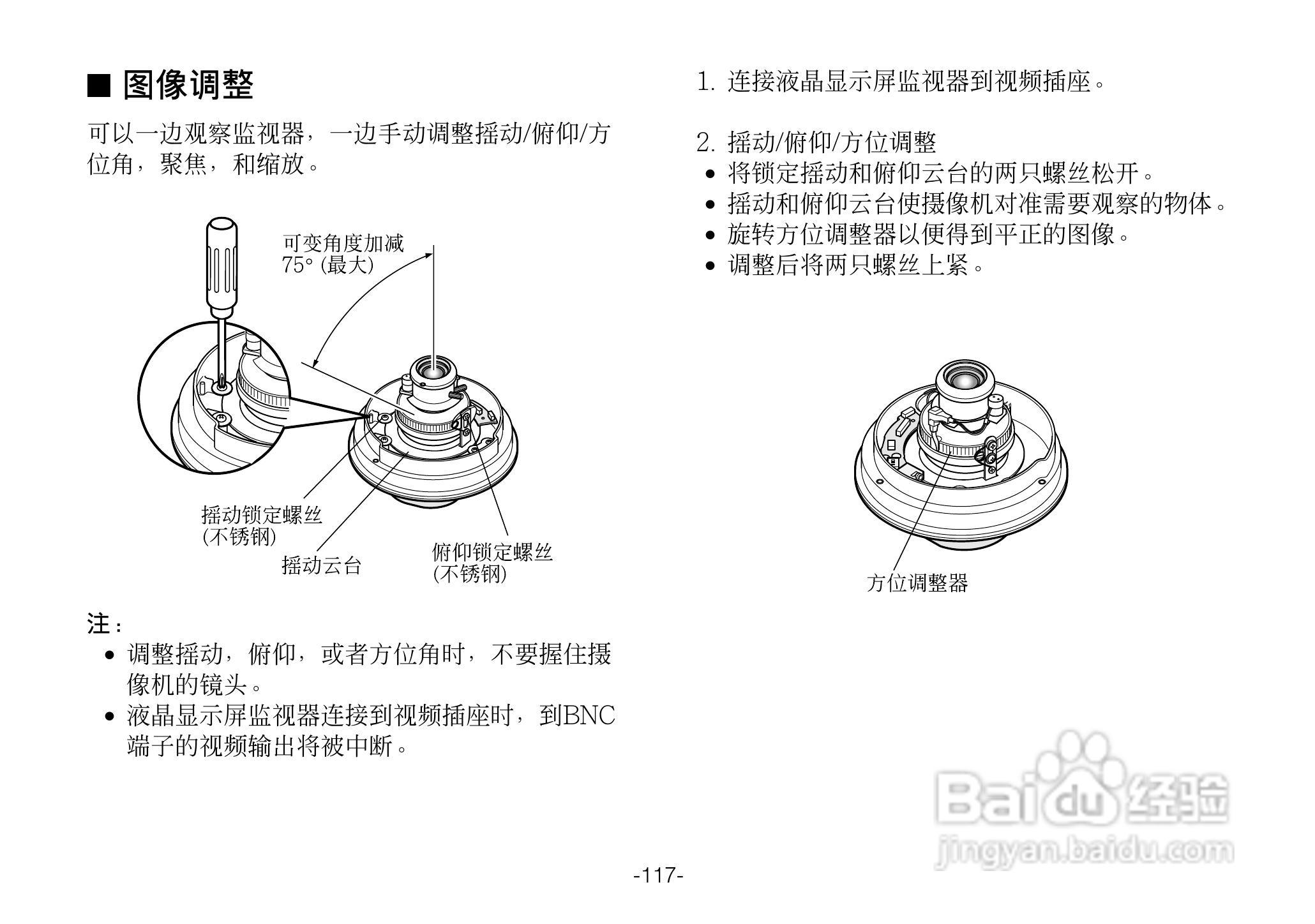 ■ 图像调整

可以一边观察监视器，一边手动调整摇动/俯仰/方位角，聚焦，和缩放。

可变角度加减
75° (最大)

摇动锁定螺丝
(不锈钢)

摇动云台

俯仰锁定螺丝
(不锈钢)

注：
• 调整摇动，俯仰，或者方位角时，不要握住摄像机的镜头。
• 液晶显示屏监视器连接到视频插座时，到BNC端子的视频输出将被中断。

1. 连接液晶显示屏监视器到视频插座。

2. 摇动/俯仰/方位调整
• 将锁定摇动和俯仰云台的两只螺丝松开。
• 摇动和俯仰云台使摄像机对准需要观察的物体。
• 旋转方位调整器以便得到平正的图像。
• 调整后将两只螺丝上紧。

方位调整器

Baidu经验
jingyan.baidu.com

-117-