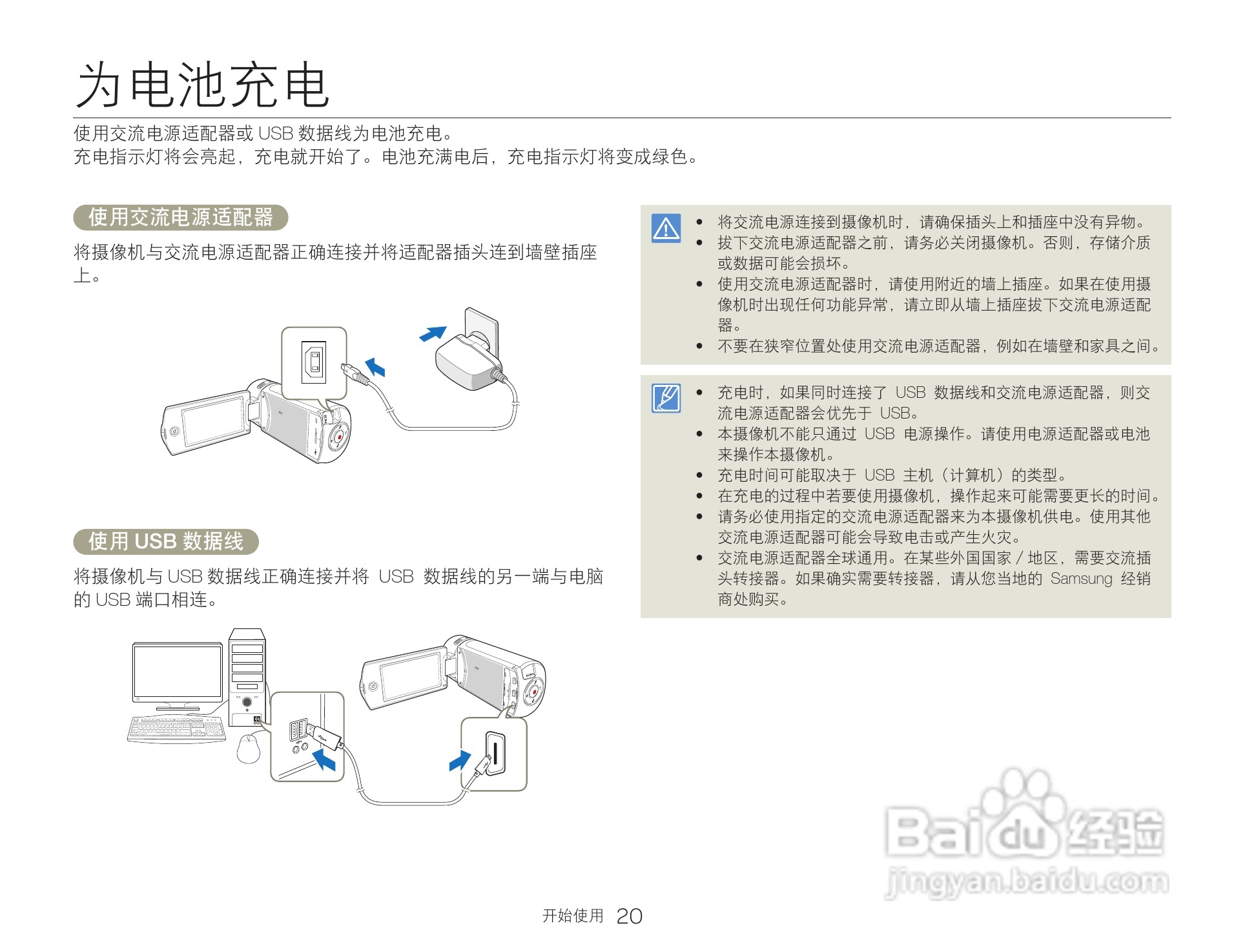 为电池充电

使用交流电源适配器或 USB 数据线为电池充电。
充电指示灯将会亮起，充电就开始了。电池充满电后，充电指示灯将变成绿色。

使用交流电源适配器

将摄像机与交流电源适配器正确连接并将适配器插头连到墙壁插座上。

使用 USB 数据线

将摄像机与 USB 数据线正确连接并将 USB 数据线的另一端与电脑的 USB 端口相连。

- 将交流电源连接到摄像机时，请确保插头上和插座中没有异物。
- 拔下交流电源适配器之前，请务必关闭摄像机。否则，存储介质或数据可能会损坏。
- 使用交流电源适配器时，请使用附近的墙上插座。如果在使用摄像机时出现任何功能异常，请立即从墙上插座拔下交流电源适配器。
- 不要在狭窄位置处使用交流电源适配器，例如在墙壁和家具之间。

- 充电时，如果同时连接了 USB 数据线和交流电源适配器，则交流电源适配器会优先于 USB。
- 本摄像机不能只通过 USB 电源操作。请使用电源适配器或电池来操作本摄像机。
- 充电时间可能取决于 USB 主机（计算机）的类型。
- 在充电的过程中若要使用摄像机，操作起来可能需要更长的时间。
- 请务必使用指定的交流电源适配器来为本摄像机供电。使用其他交流电源适配器可能会导致电击或产生火灾。
- 交流电源适配器全球通用。在某些外国国家 / 地区，需要交流插头转接器。如果确实需要转接器，请从您当地的 Samsung 经销商处购买。

Baidu 经验
jingyan.baidu.com

开始使用 20