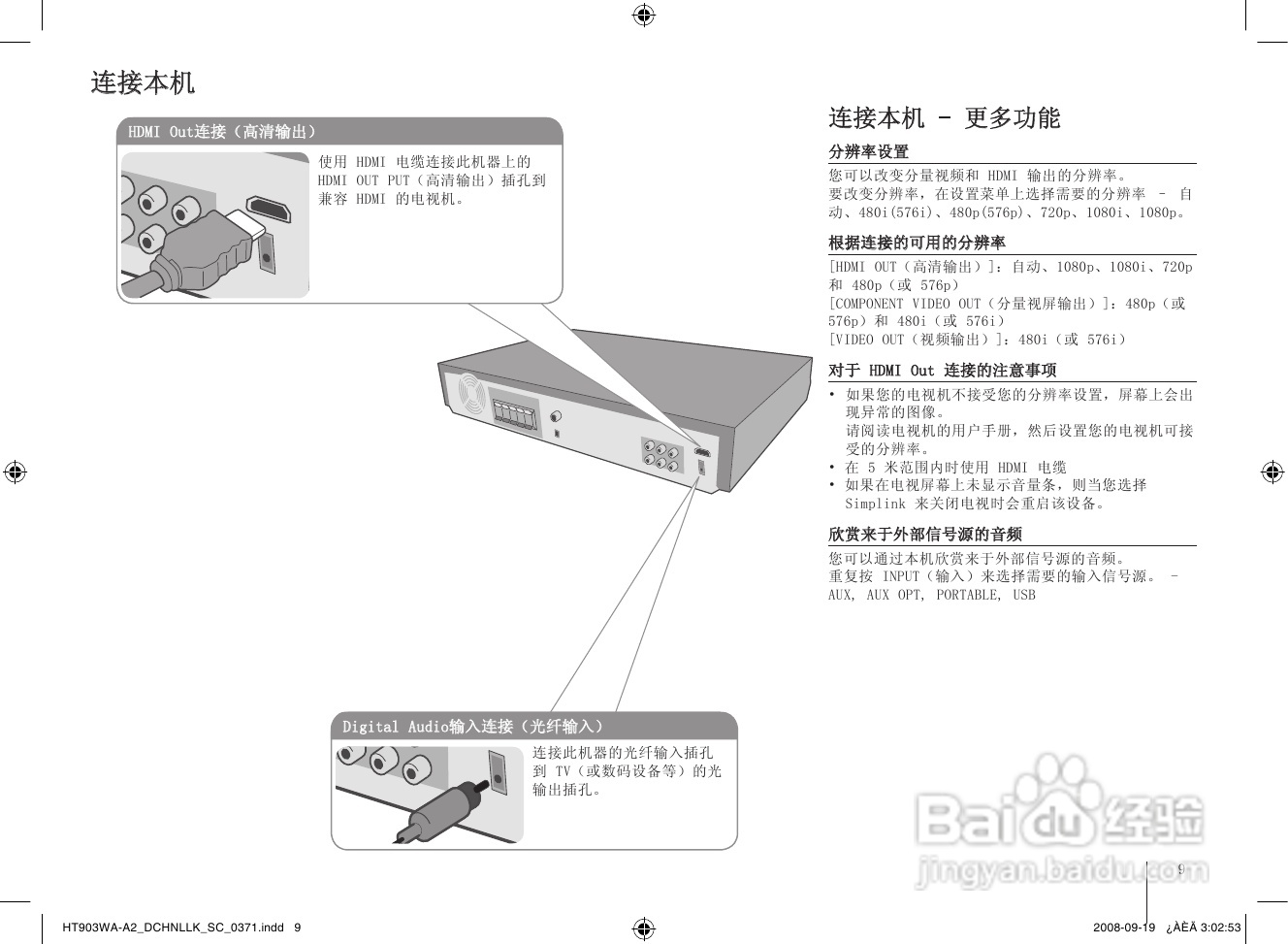 连接本机

HDMI Out连接（高清输出）

使用 HDMI 电缆连接此机器上的 HDMI OUT PUT（高清输出）插孔到兼容 HDMI 的电视机。

Digital Audio输入连接（光纤输入）

连接此机器的光纤输入插孔到 TV（或数码设备等）的光输出插孔。

连接本机 - 更多功能

分辨率设置

您可以改变分量视频和 HDMI 输出的分辨率。
要改变分辨率，在设置菜单上选择需要的分辨率 – 自动、480i(576i)、480p(576p)、720p、1080i、1080p。

根据连接的可用的分辨率

[HDMI OUT（高清输出）]：自动、1080p、1080i、720p 和 480p（或 576p）
[COMPONENT VIDEO OUT（分量视屏输出）]：480p（或 576p）和 480i（或 576i）
[VIDEO OUT（视频输出）]：480i（或 576i）

对于 HDMI Out 连接的注意事项

• 如果您的电视机不接受您的分辨率设置，屏幕上会出现异常的图像。
请阅读电视机的用户手册，然后设置您的电视机可接受的分辨率。
• 在 5 米范围内时使用 HDMI 电缆
• 如果在电视屏幕上未显示音量条，则当您选择 Simplink 来关闭电视时会重启该设备。

欣赏来于外部信号源的音频

您可以通过本机欣赏来于外部信号源的音频。
重复按 INPUT（输入）来选择需要的输入信号源。 – AUX, AUX OPT, PORTABLE, USB

Baidu经验
jingyan.baidu.com

9

HT903WA-A2_DCHNLLK_SC_0371.indd 9

2008-09-19 ¿ÀÈÄ 3:02:53