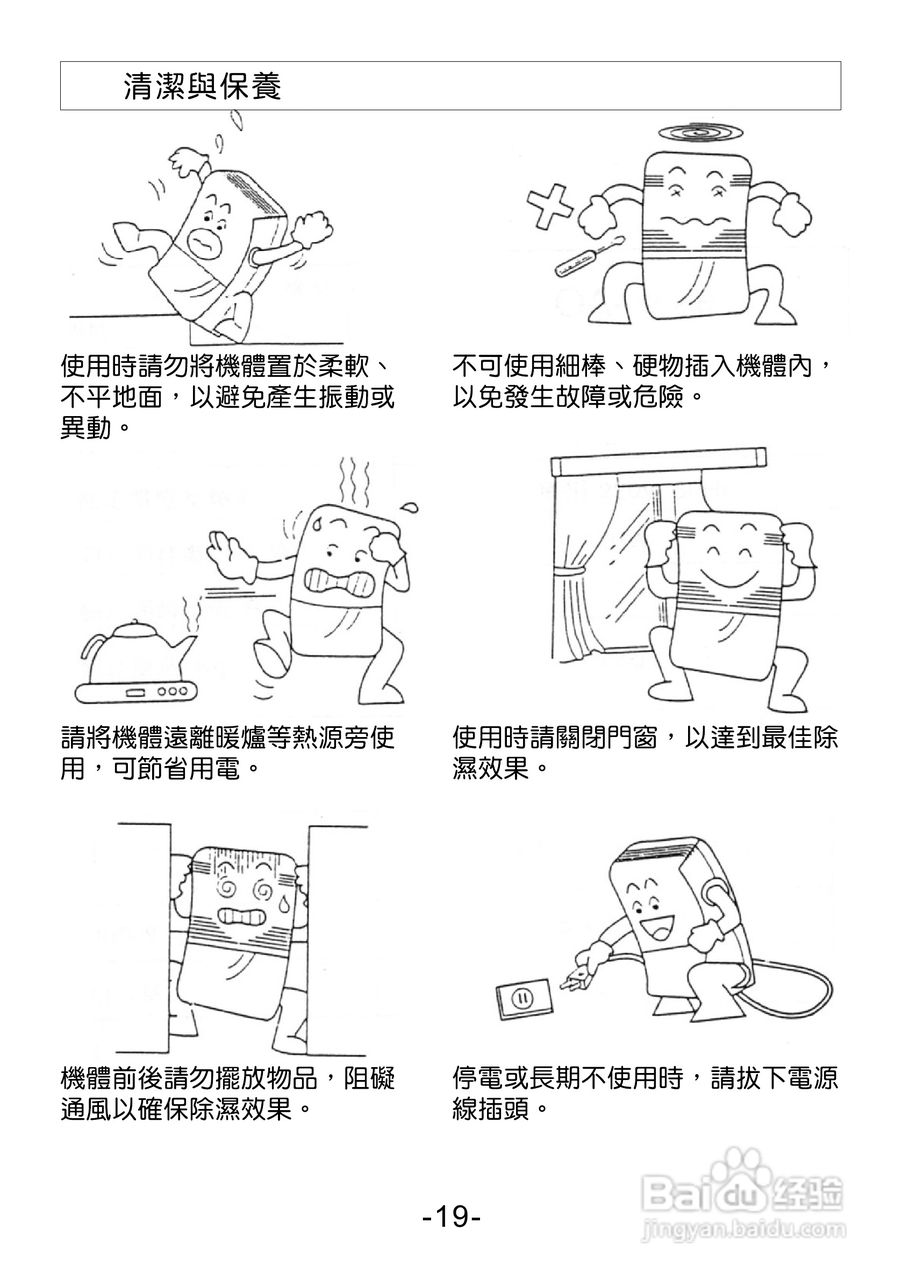 清潔與保養

使用時請勿將機體置於柔軟、不平地面，以避免產生振動或異動。

不可使用細棒、硬物插入機體內，以免發生故障或危險。

請將機體遠離暖爐等熱源旁使用，可節省用電。

使用時請關閉門窗，以達到最佳除濕效果。

機體前後請勿擺放物品，阻礙通風以確保除濕效果。

停電或長期不使用時，請拔下電源線插頭。

-19-

Baidu 经验
jingyan.baidu.com