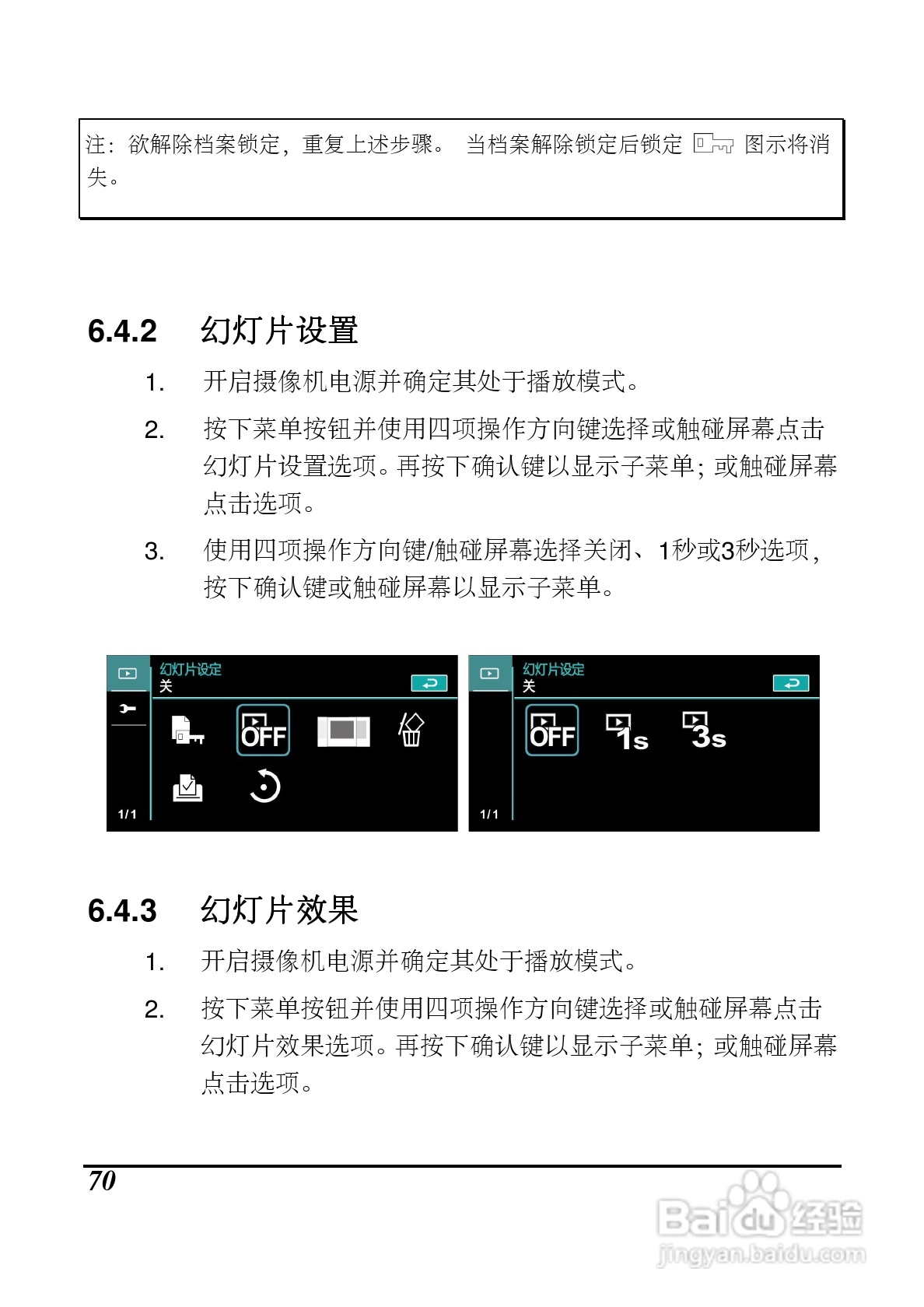 注：欲解除档案锁定，重复上述步骤。 当档案解除锁定后锁定 图示将消失。

6.4.2 幻灯片设置

1. 开启摄像机电源并确定其处于播放模式。

2. 按下菜单按钮并使用四项操作方向键选择或触碰屏幕点击幻灯片设置选项。再按下确认键以显示子菜单；或触碰屏幕点击选项。

3. 使用四项操作方向键/触碰屏幕选择关闭、1秒或3秒选项，按下确认键或触碰屏幕以显示子菜单。

幻灯片设定
关
OFF
1/1

幻灯片设定
关
OFF
1s
3s
1/1

6.4.3 幻灯片效果

1. 开启摄像机电源并确定其处于播放模式。

2. 按下菜单按钮并使用四项操作方向键选择或触碰屏幕点击幻灯片效果选项。再按下确认键以显示子菜单；或触碰屏幕点击选项。

70

Baidu经验
jingyan.baidu.com