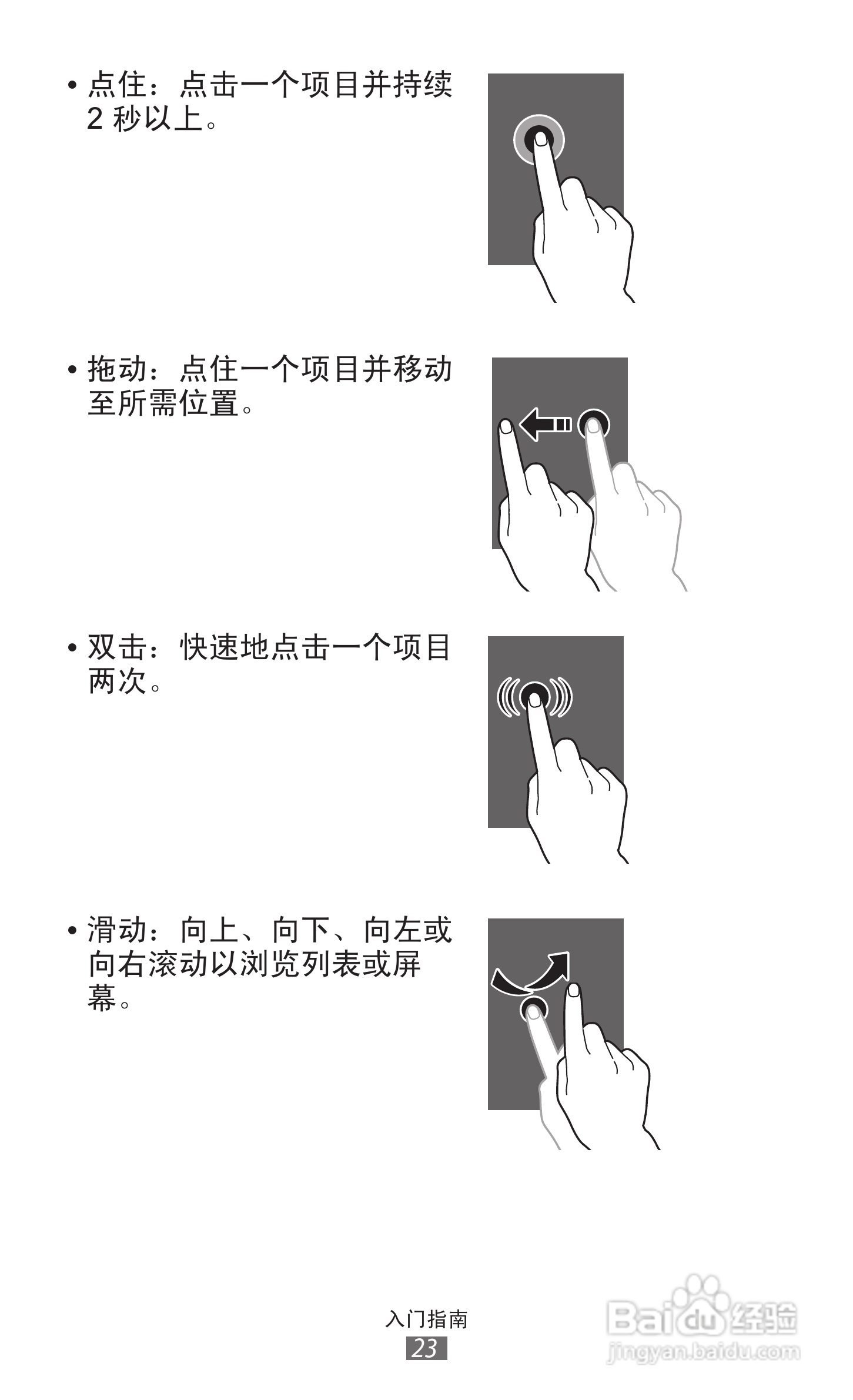 • 点住：点击一个项目并持续 2 秒以上。

• 拖动：点住一个项目并移动至所需位置。

• 双击：快速地点击一个项目两次。

• 滑动：向上、向下、向左或向右滚动以浏览列表或屏幕。

入门指南
23

Baidu 经验
jingyan.baidu.com