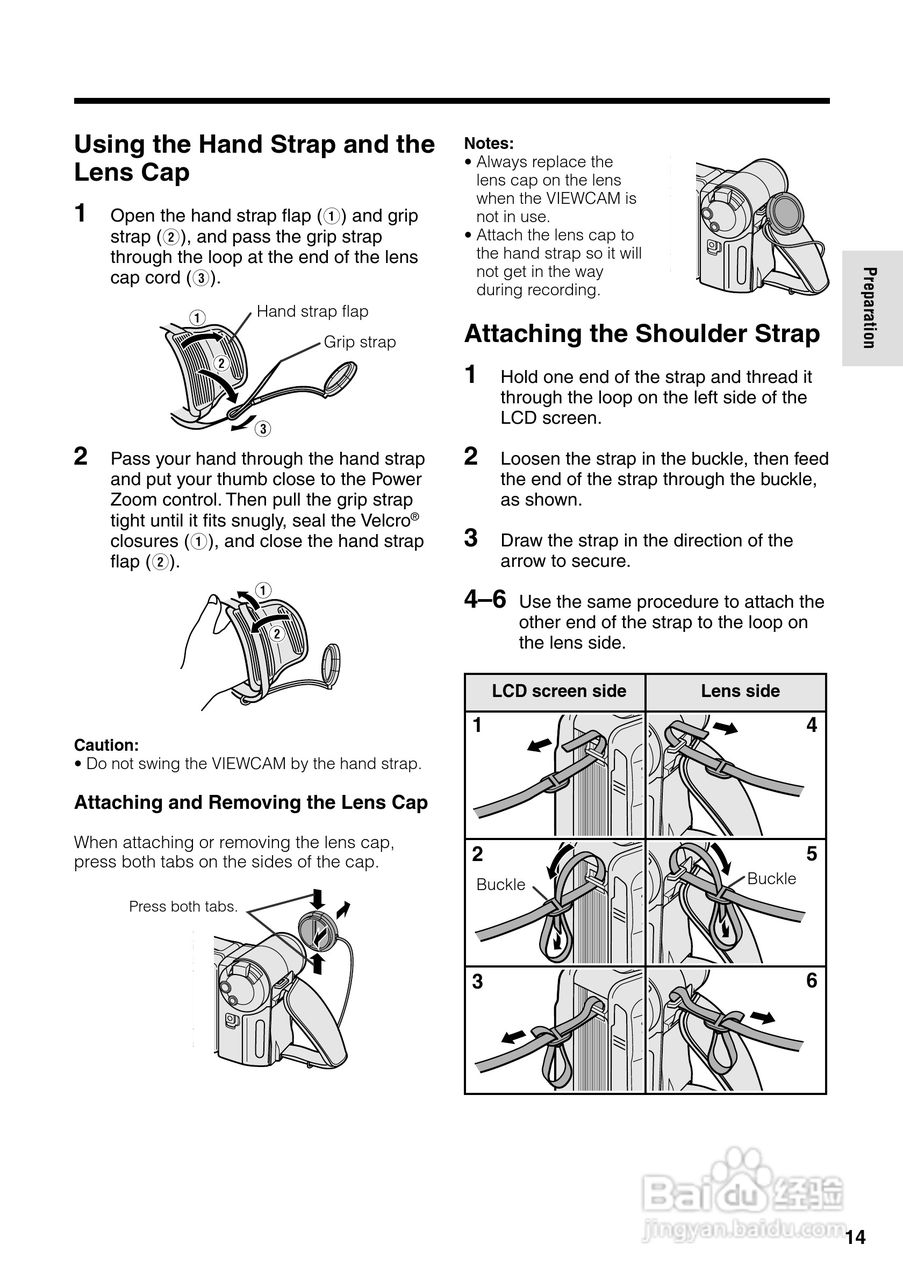 Using the Hand Strap and the Lens Cap

1 Open the hand strap flap (①) and grip strap (②), and pass the grip strap through the loop at the end of the lens cap cord (③).

① Hand strap flap
Grip strap
②
③

2 Pass your hand through the hand strap and put your thumb close to the Power Zoom control. Then pull the grip strap tight until it fits snugly, seal the Velcro® closures (①), and close the hand strap flap (②).

①
②

Caution:
• Do not swing the VIEWCAM by the hand strap.

Attaching and Removing the Lens Cap

When attaching or removing the lens cap, press both tabs on the sides of the cap.

Press both tabs.

Notes:
• Always replace the lens cap on the lens when the VIEWCAM is not in use.
• Attach the lens cap to the hand strap so it will not get in the way during recording.

Attaching the Shoulder Strap

1 Hold one end of the strap and thread it through the loop on the left side of the LCD screen.

2 Loosen the strap in the buckle, then feed the end of the strap through the buckle, as shown.

3 Draw the strap in the direction of the arrow to secure.

4–6 Use the same procedure to attach the other end of the strap to the loop on the lens side.

| LCD screen side | Lens side |
|---|---|
| 1 | 4 |
| 2 Buckle | 5 Buckle |
| 3 | 6 |

Preparation

Baidu 经验
jingyan.baidu.com

14