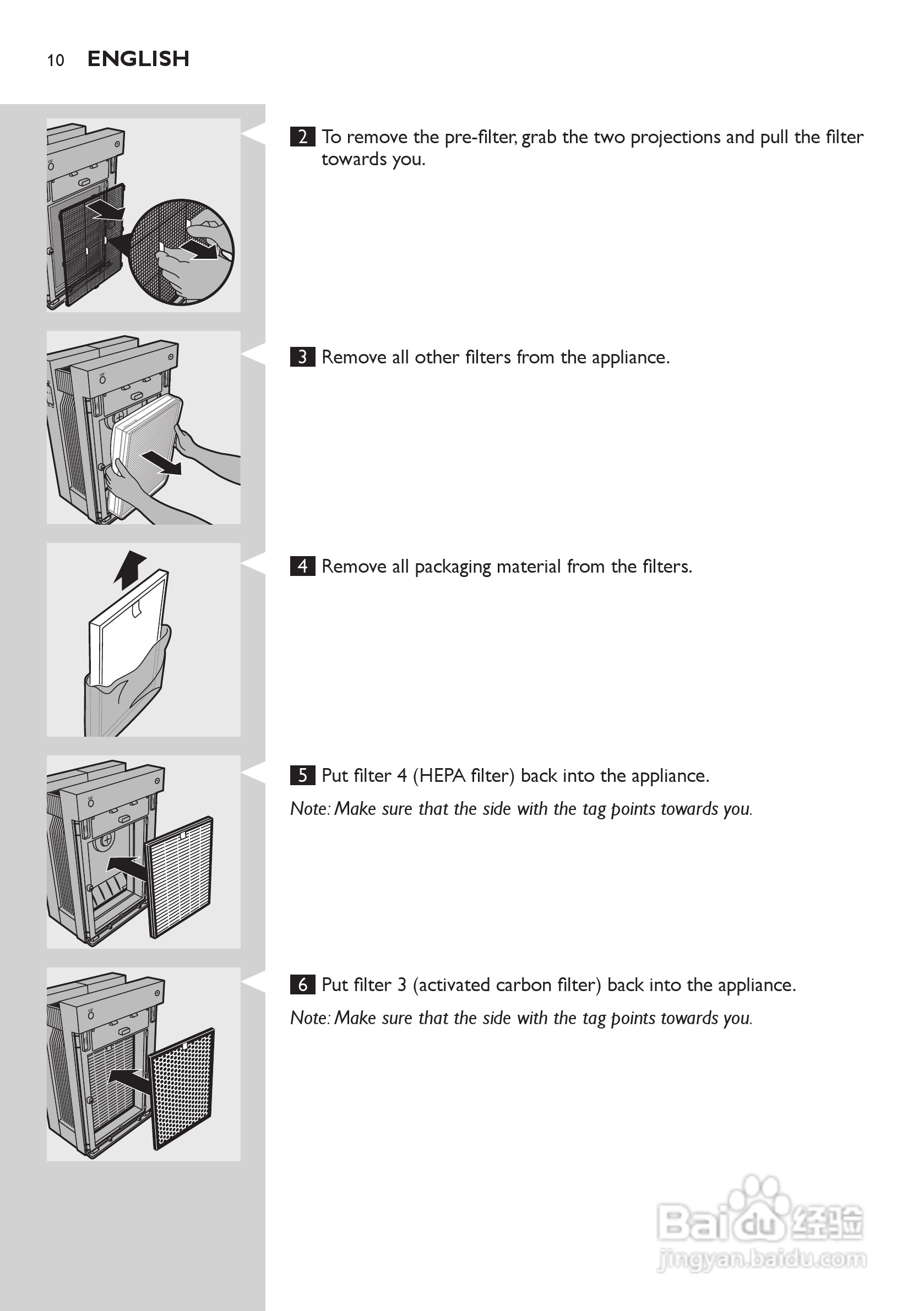 10 ENGLISH

2 To remove the pre-filter, grab the two projections and pull the filter towards you.

3 Remove all other filters from the appliance.

4 Remove all packaging material from the filters.

5 Put filter 4 (HEPA filter) back into the appliance.

Note: Make sure that the side with the tag points towards you.

6 Put filter 3 (activated carbon filter) back into the appliance.

Note: Make sure that the side with the tag points towards you.

Baidu 经验
jingyan.baidu.com