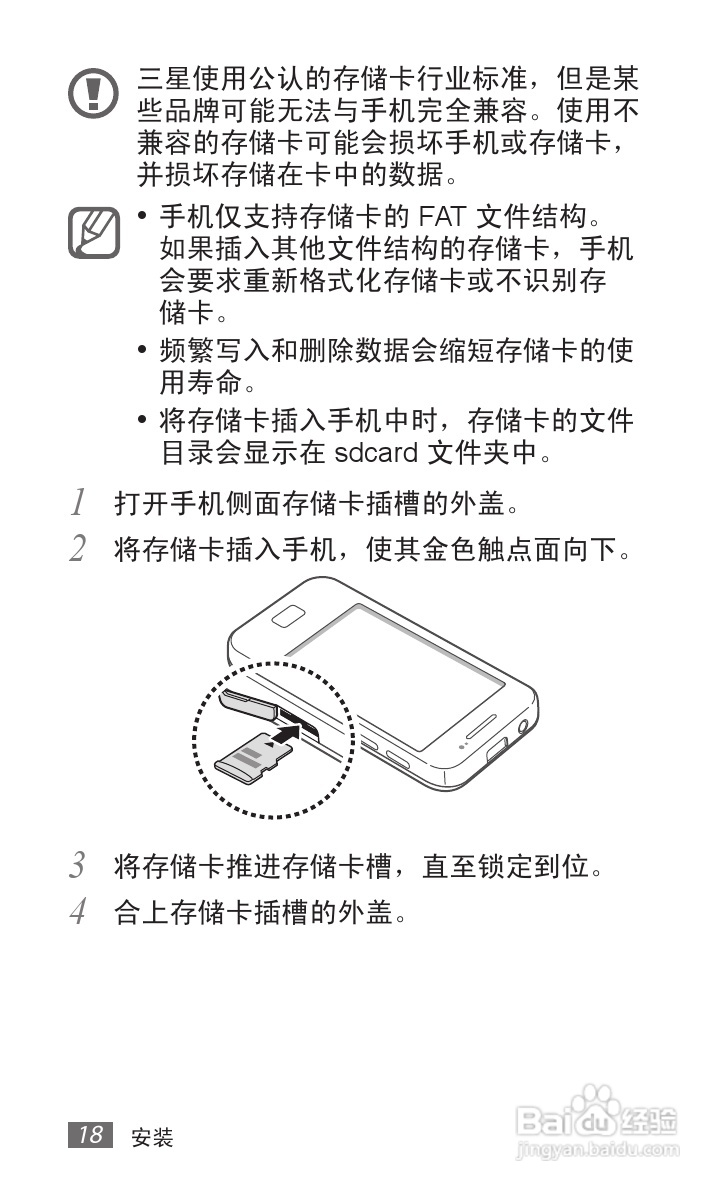 三星使用公认的存储卡行业标准，但是某些品牌可能无法与手机完全兼容。使用不兼容的存储卡可能会损坏手机或存储卡，并损坏存储在卡中的数据。

• 手机仅支持存储卡的 FAT 文件结构。如果插入其他文件结构的存储卡，手机会要求重新格式化存储卡或不识别存储卡。

• 频繁写入和删除数据会缩短存储卡的使用寿命。

• 将存储卡插入手机中时，存储卡的文件目录会显示在 sdcard 文件夹中。

1 打开手机侧面存储卡插槽的外盖。

2 将存储卡插入手机，使其金色触点面向下。

3 将存储卡推进存储卡槽，直至锁定到位。

4 合上存储卡插槽的外盖。

18 安装

Baidu 经验
jingyan.baidu.com