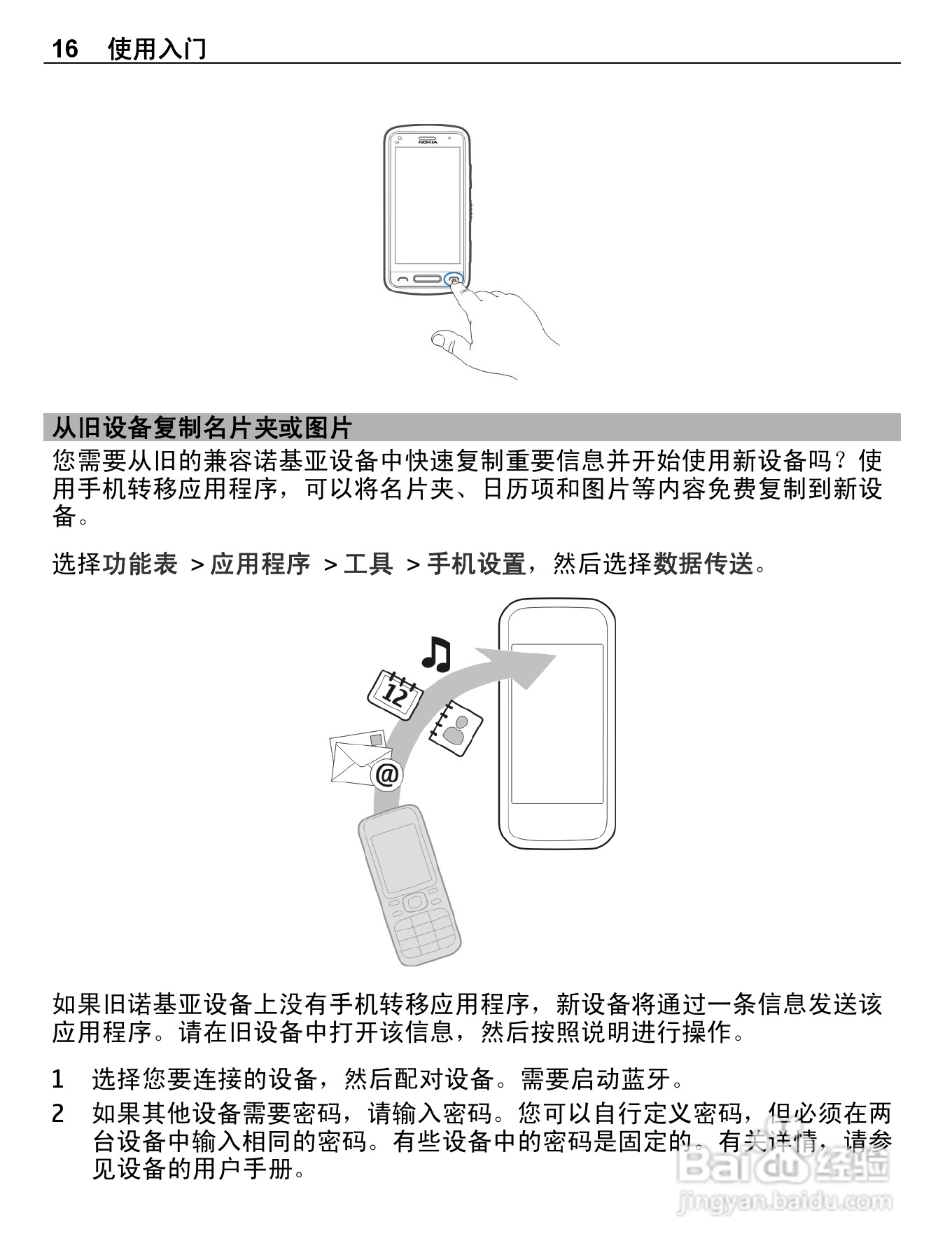 16 使用入门

NOKIA

从旧设备复制名片夹或图片

您需要从旧的兼容诺基亚设备中快速复制重要信息并开始使用新设备吗？使用手机转移应用程序，可以将名片夹、日历项和图片等内容免费复制到新设备。

选择功能表 > 应用程序 > 工具 > 手机设置，然后选择数据传送。

12

@

如果旧诺基亚设备上没有手机转移应用程序，新设备将通过一条信息发送该应用程序。请在旧设备中打开该信息，然后按照说明进行操作。

1 选择您要连接的设备，然后配对设备。需要启动蓝牙。

2 如果其他设备需要密码，请输入密码。您可以自行定义密码，但必须在两台设备中输入相同的密码。有些设备中的密码是固定的。有关详情，请参见设备的用户手册。

Baidu 经验
jingyan.baidu.com