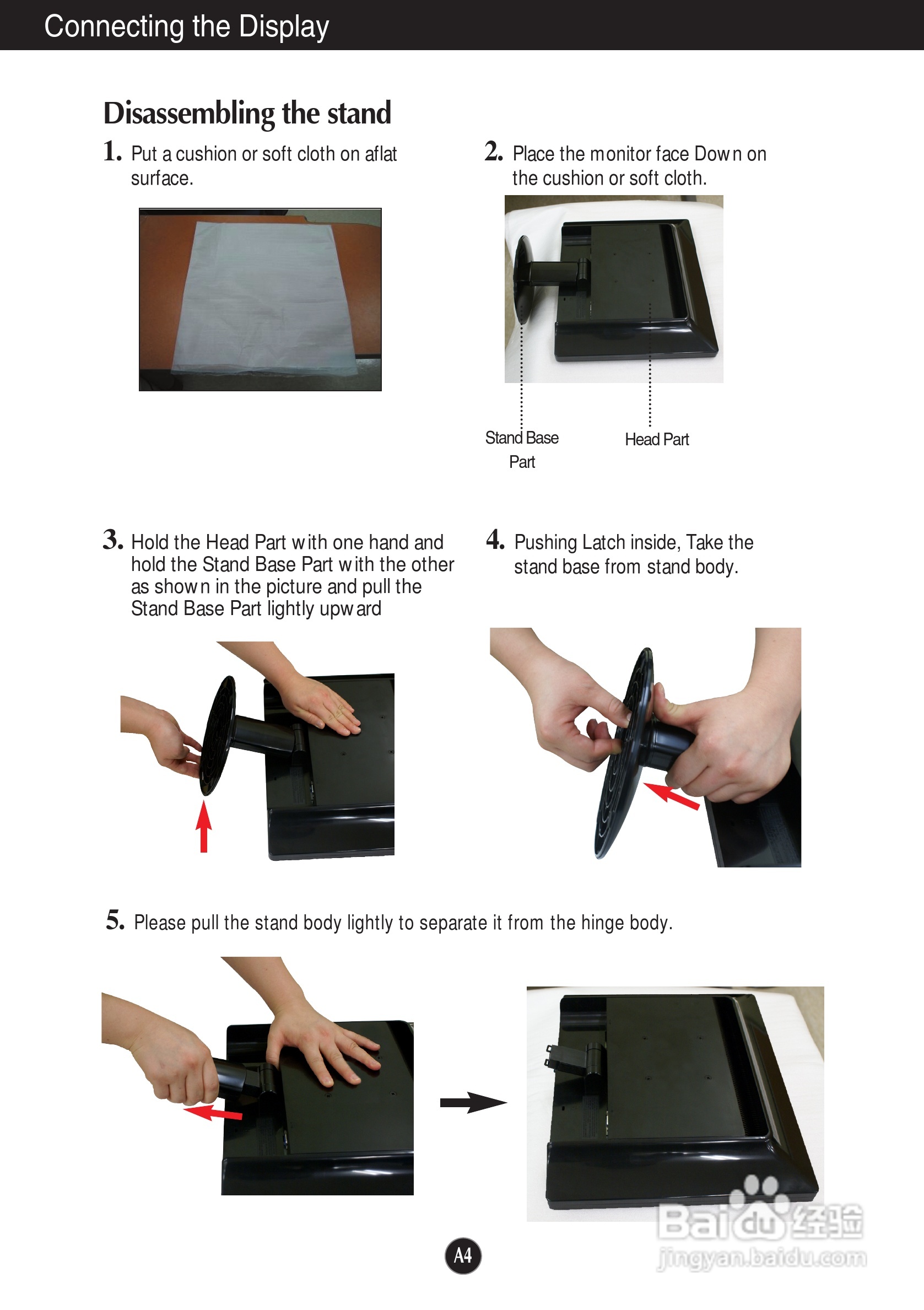 Connecting the Display

Disassembling the stand

1. Put a cushion or soft cloth on aflat surface.

2. Place the monitor face Down on the cushion or soft cloth.

Stand Base Part

Head Part

3. Hold the Head Part with one hand and hold the Stand Base Part with the other as shown in the picture and pull the Stand Base Part lightly upward

4. Pushing Latch inside, Take the stand base from stand body.

5. Please pull the stand body lightly to separate it from the hinge body.

A4

Baidu经验
jingyan.baidu.com