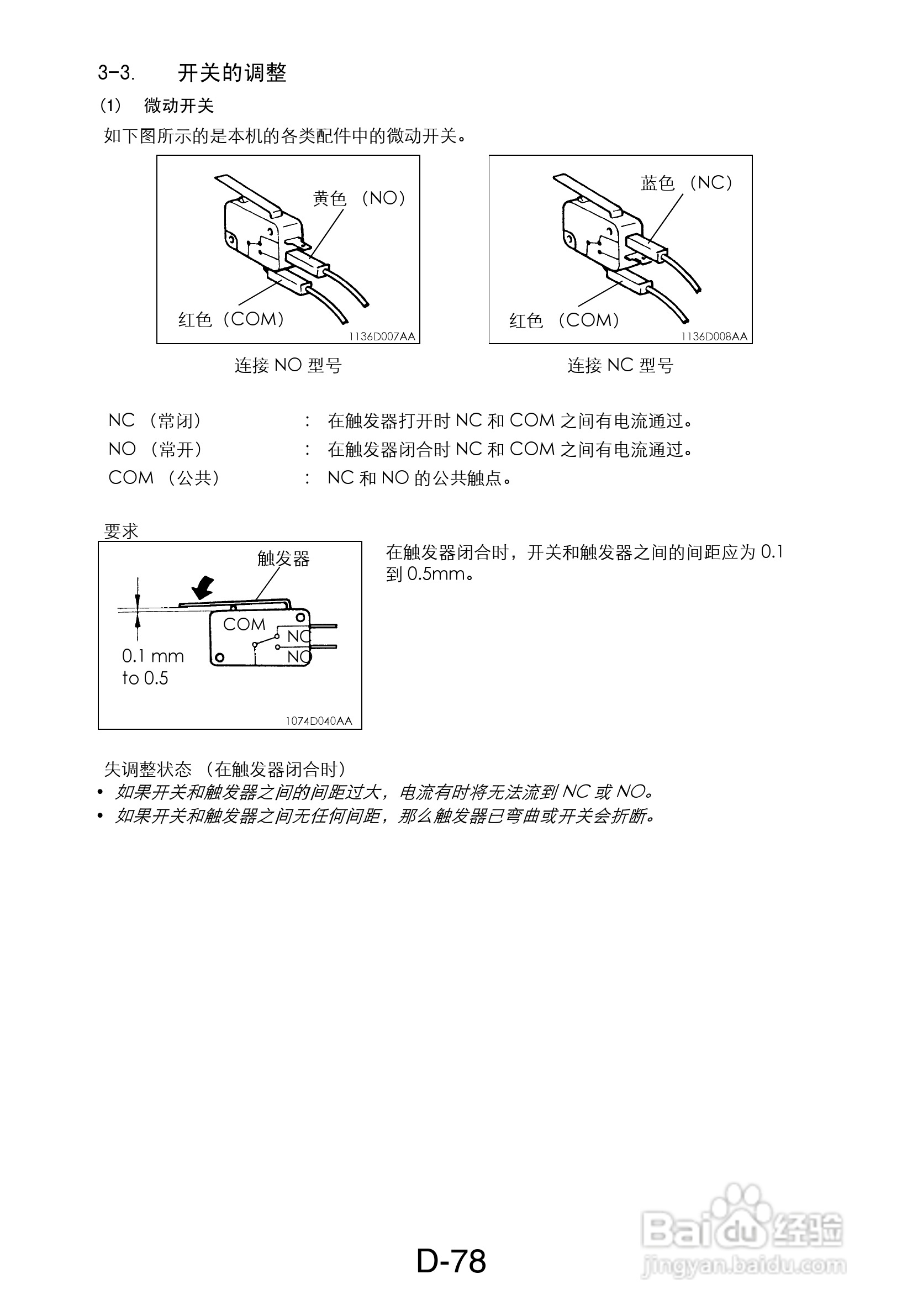 3-3. 开关的调整

(1) 微动开关

如下图所示的是本机的各类配件中的微动开关。

黄色 （NO）

红色（COM）

1136D007AA

连接 NO 型号

蓝色 （NC）

红色 （COM）

1136D008AA

连接 NC 型号

NC （常闭） ： 在触发器打开时 NC 和 COM 之间有电流通过。
NO （常开） ： 在触发器闭合时 NC 和 COM 之间有电流通过。
COM （公共） ： NC 和 NO 的公共触点。

要求

触发器

COM

NC

NO

0.1 mm
to 0.5

1074D040AA

在触发器闭合时，开关和触发器之间的间距应为 0.1 到 0.5mm。

失调整状态 （在触发器闭合时）
• 如果开关和触发器之间的间距过大，电流有时将无法流到 NC 或 NO。
• 如果开关和触发器之间无任何间距，那么触发器已弯曲或开关会折断。

D-78

Baidu 经验
jingyan.baidu.com