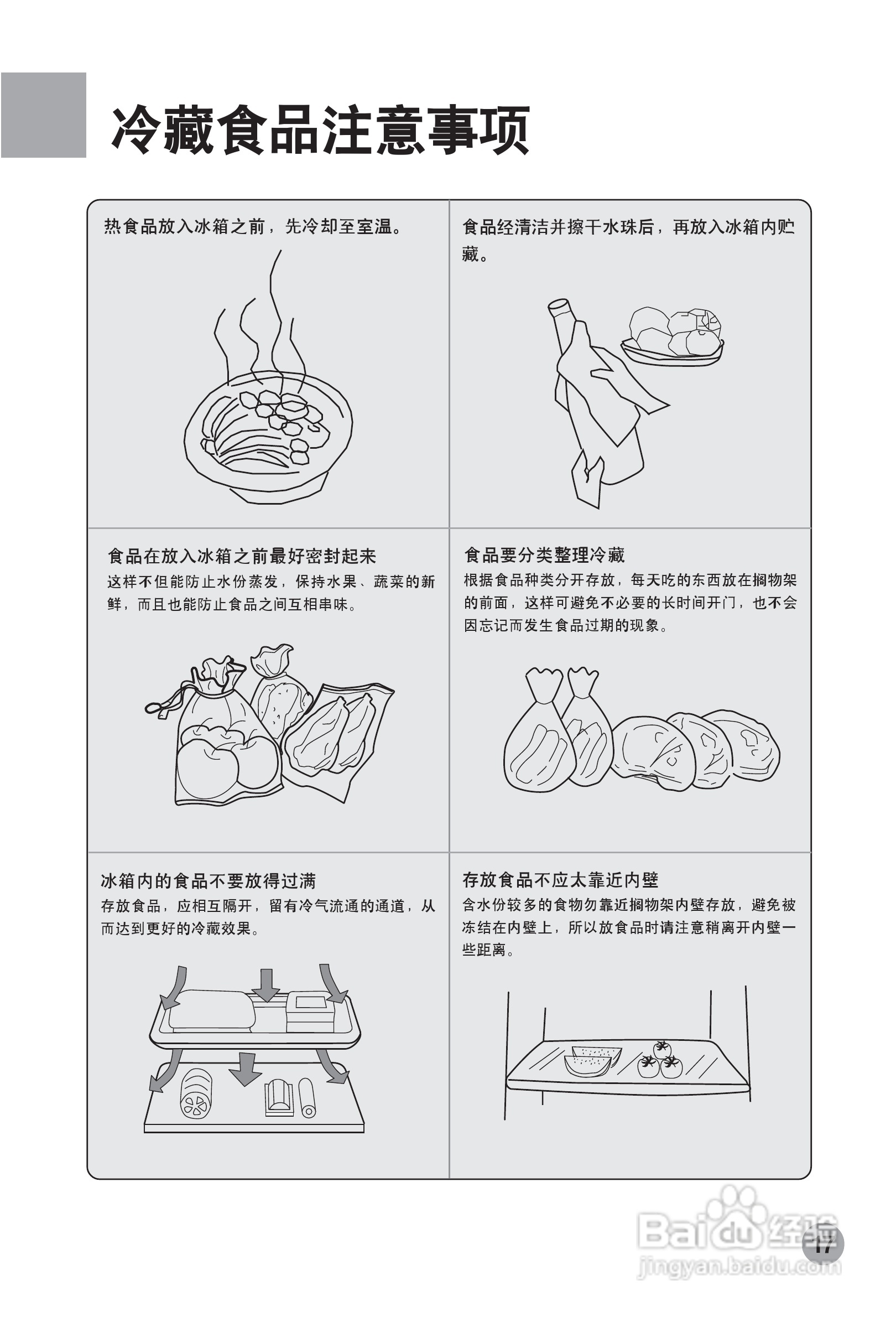 冷藏食品注意事项

热食品放入冰箱之前，先冷却至室温。

食品经清洁并擦干水珠后，再放入冰箱内贮藏。

食品在放入冰箱之前最好密封起来

这样不但能防止水份蒸发，保持水果、蔬菜的新鲜，而且也能防止食品之间互相串味。

食品要分类整理冷藏

根据食品种类分开存放，每天吃的东西放在搁物架的前面，这样可避免不必要的长时间开门，也不会因忘记而发生食品过期的现象。

冰箱内的食品不要放得过满

存放食品，应相互隔开，留有冷气流通的通道，从而达到更好的冷藏效果。

存放食品不应太靠近内壁

含水份较多的食物勿靠近搁物架内壁存放，避免被冻结在内壁上，所以放食品时请注意稍离开内壁一些距离。

Baidu经验
jingyan.baidu.com

17