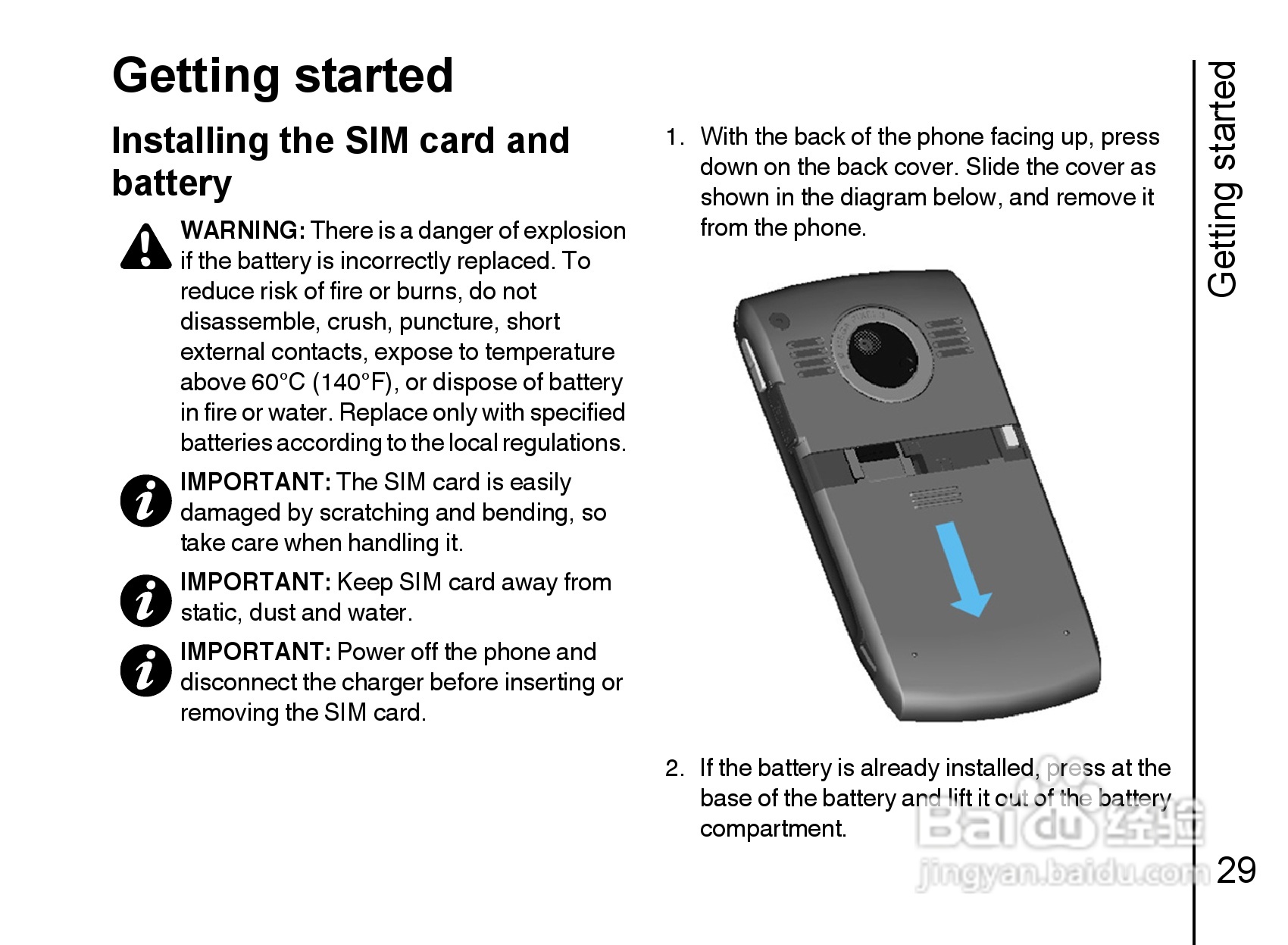 Getting started

Installing the SIM card and battery

WARNING: There is a danger of explosion if the battery is incorrectly replaced. To reduce risk of fire or burns, do not disassemble, crush, puncture, short external contacts, expose to temperature above 60°C (140°F), or dispose of battery in fire or water. Replace only with specified batteries according to the local regulations.

IMPORTANT: The SIM card is easily damaged by scratching and bending, so take care when handling it.

IMPORTANT: Keep SIM card away from static, dust and water.

IMPORTANT: Power off the phone and disconnect the charger before inserting or removing the SIM card.

1. With the back of the phone facing up, press down on the back cover. Slide the cover as shown in the diagram below, and remove it from the phone.

2. If the battery is already installed, press at the base of the battery and lift it out of the battery compartment.

Baidu 经验
jingyan.baidu.com

Getting started

29