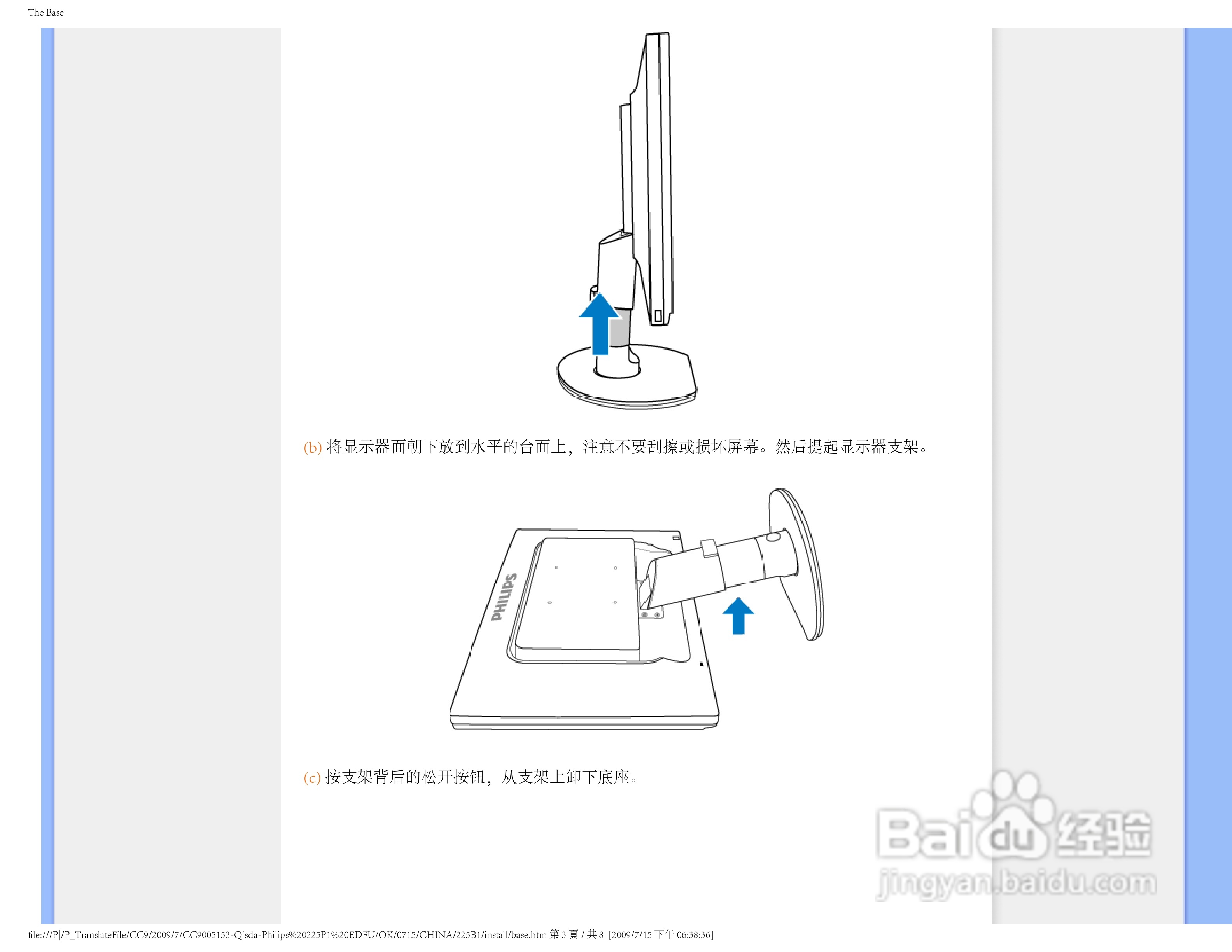 The Base

(b) 将显示器面朝下放到水平的台面上，注意不要刮擦或损坏屏幕。然后提起显示器支架。

PHILIPS

(c) 按支架背后的松开按钮，从支架上卸下底座。

Baidu经验
jingyan.baidu.com

file:///P|/P_TranslateFile/CC9/2009/7/CC9005153-Qisda-Philips%20225P1%20EDFU/OK/0715/CHINA/225B1/install/base.htm 第 3 頁 / 共 8 [2009/7/15 下午 06:38:36]