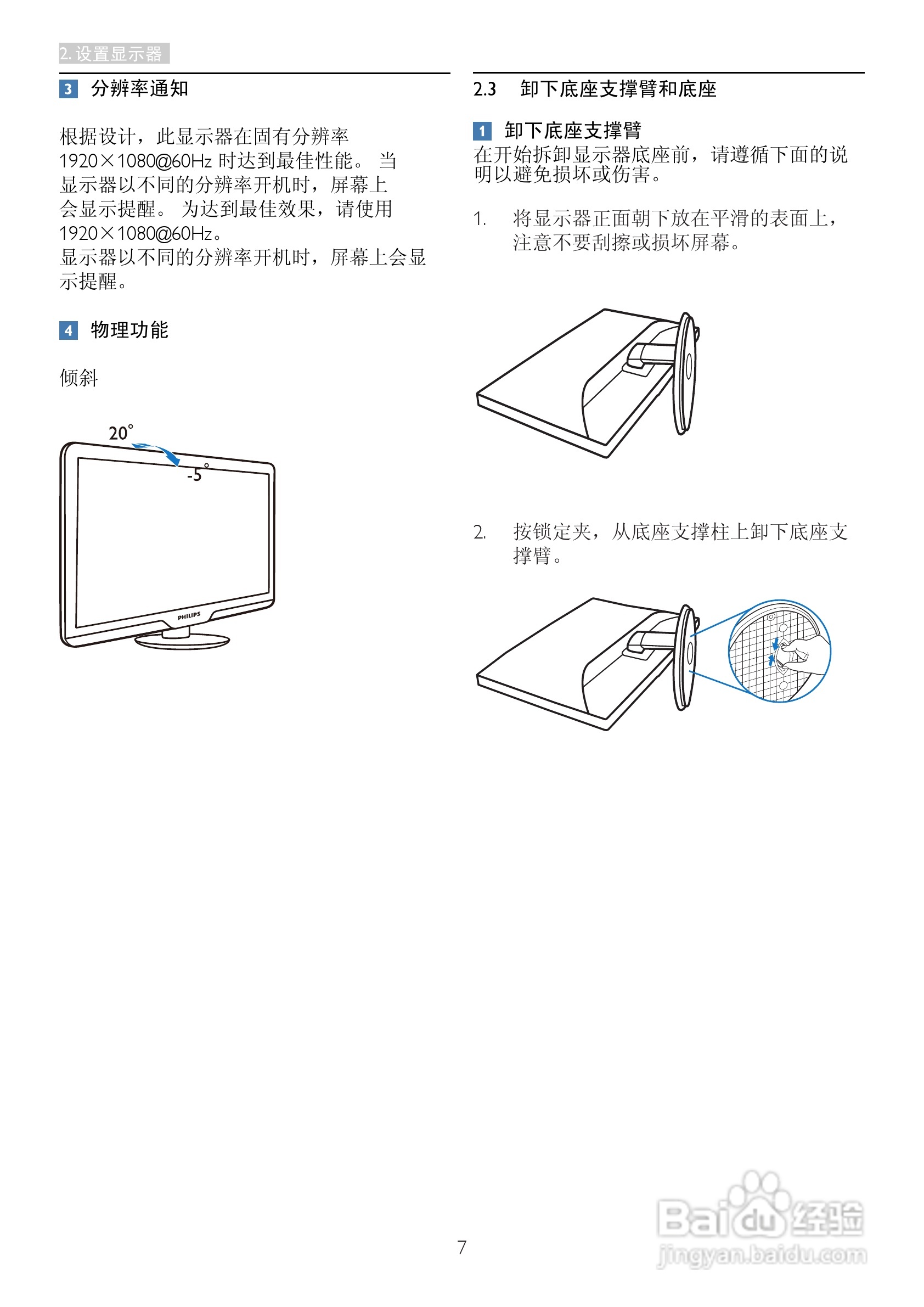 2. 设置显示器

3 分辨率通知

根据设计，此显示器在固有分辨率 1920×1080@60Hz 时达到最佳性能。 当显示器以不同的分辨率开机时，屏幕上会显示提醒。 为达到最佳效果，请使用 1920×1080@60Hz。
显示器以不同的分辨率开机时，屏幕上会显示提醒。

4 物理功能

倾斜

20°

-5°

PHILIPS

2.3 卸下底座支撑臂和底座

1 卸下底座支撑臂
在开始拆卸显示器底座前，请遵循下面的说明以避免损坏或伤害。

1. 将显示器正面朝下放在平滑的表面上，注意不要刮擦或损坏屏幕。

2. 按锁定夹，从底座支撑柱上卸下底座支撑臂。

7

Baidu 经验
jingyan.baidu.com