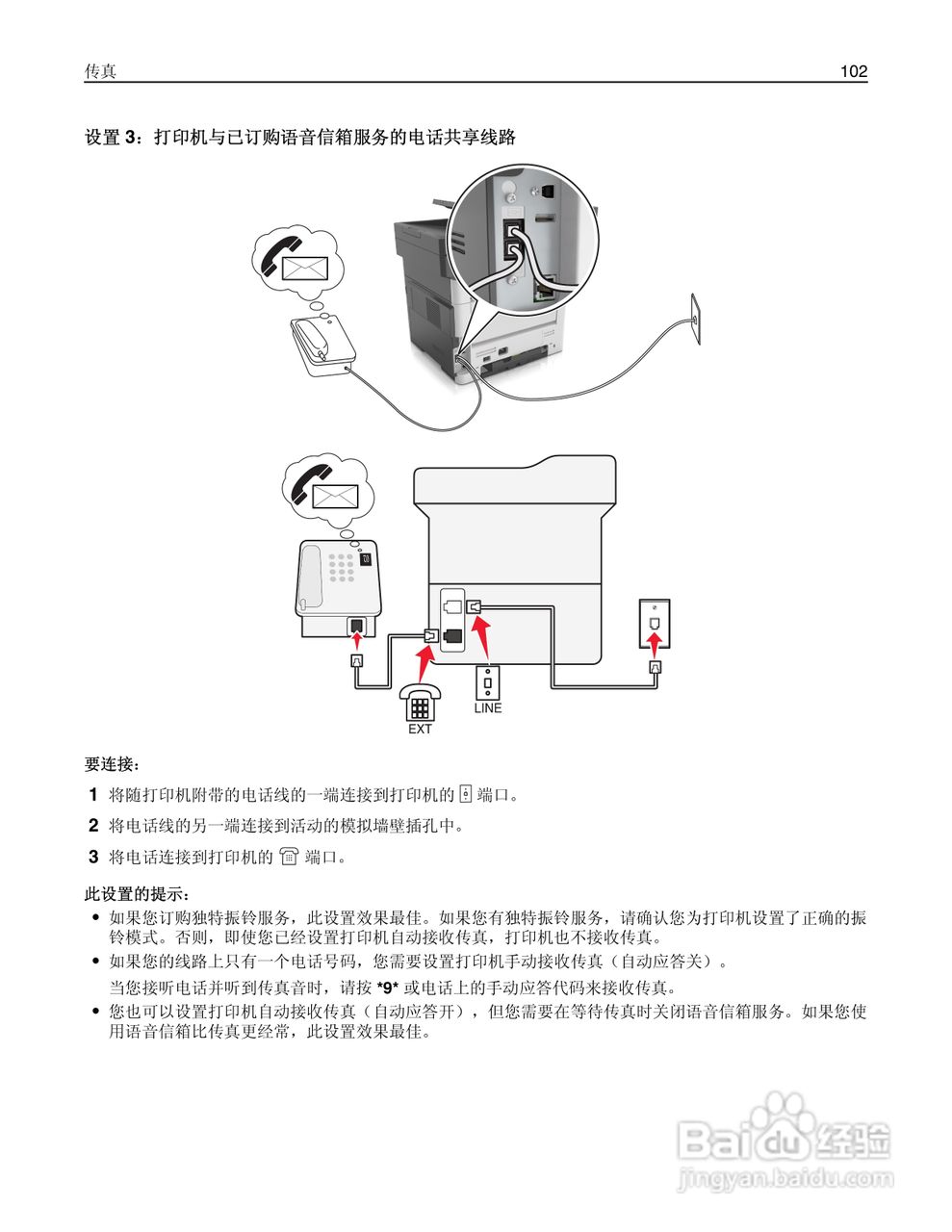 传真 102

设置 3：打印机与已订购语音信箱服务的电话共享线路

LINE

EXT

要连接：

1 将随打印机附带的电话线的一端连接到打印机的 端口。

2 将电话线的另一端连接到活动的模拟墙壁插孔中。

3 将电话连接到打印机的 端口。

此设置的提示：

• 如果您订购独特振铃服务，此设置效果最佳。如果您有独特振铃服务，请确认您为打印机设置了正确的振铃模式。否则，即使您已经设置打印机自动接收传真，打印机也不接收传真。

• 如果您的线路上只有一个电话号码，您需要设置打印机手动接收传真（自动应答关）。

当您接听电话并听到传真音时，请按 *9* 或电话上的手动应答代码来接收传真。

• 您也可以设置打印机自动接收传真（自动应答开），但您需要在等待传真时关闭语音信箱服务。如果您使用语音信箱比传真更经常，此设置效果最佳。

Baidu 经验
jingyan.baidu.com