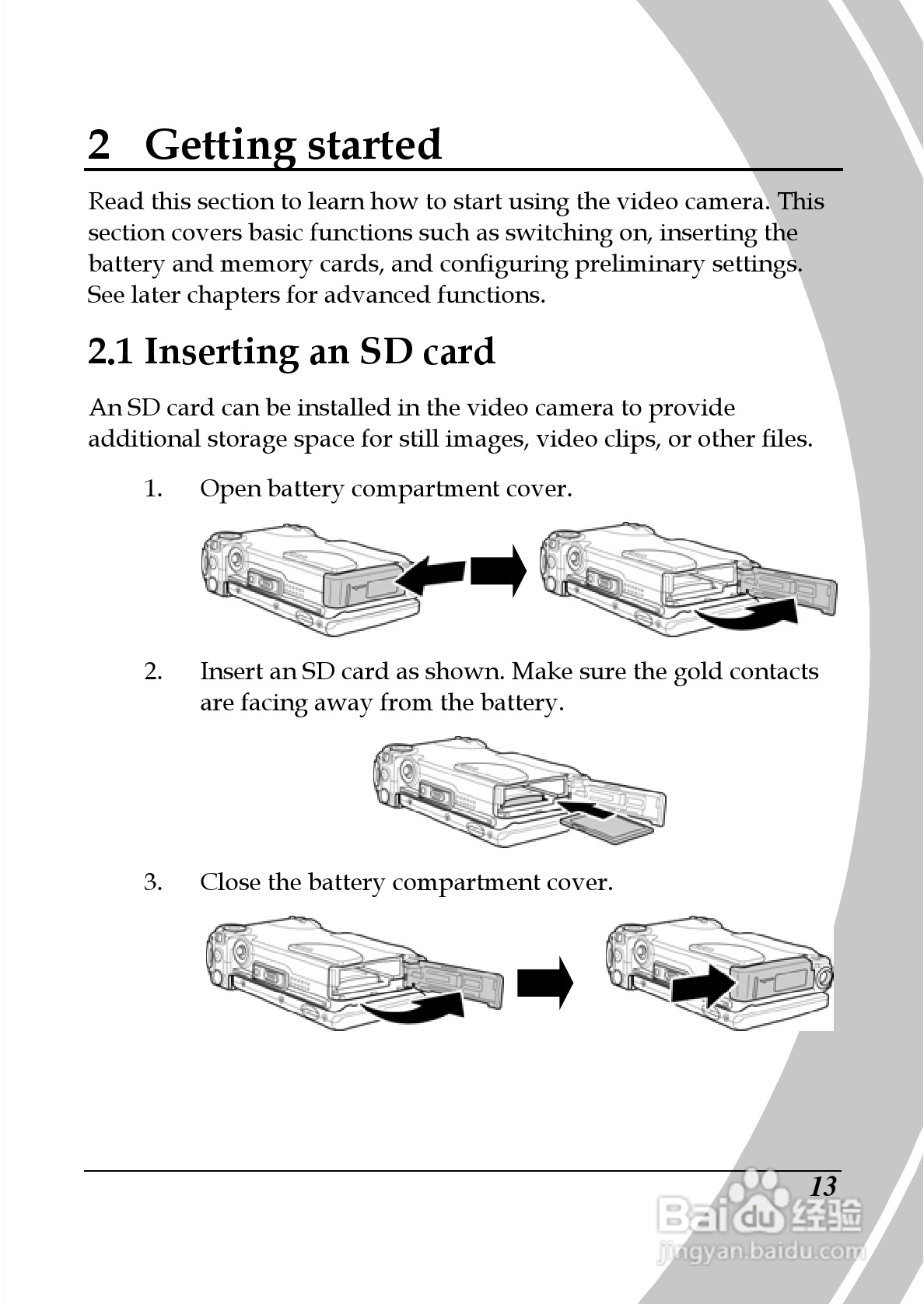 2 Getting started

Read this section to learn how to start using the video camera. This section covers basic functions such as switching on, inserting the battery and memory cards, and configuring preliminary settings. See later chapters for advanced functions.

2.1 Inserting an SD card

An SD card can be installed in the video camera to provide additional storage space for still images, video clips, or other files.

1. Open battery compartment cover.

2. Insert an SD card as shown. Make sure the gold contacts are facing away from the battery.

3. Close the battery compartment cover.

13

Baidu 经验
jingyan.baidu.com