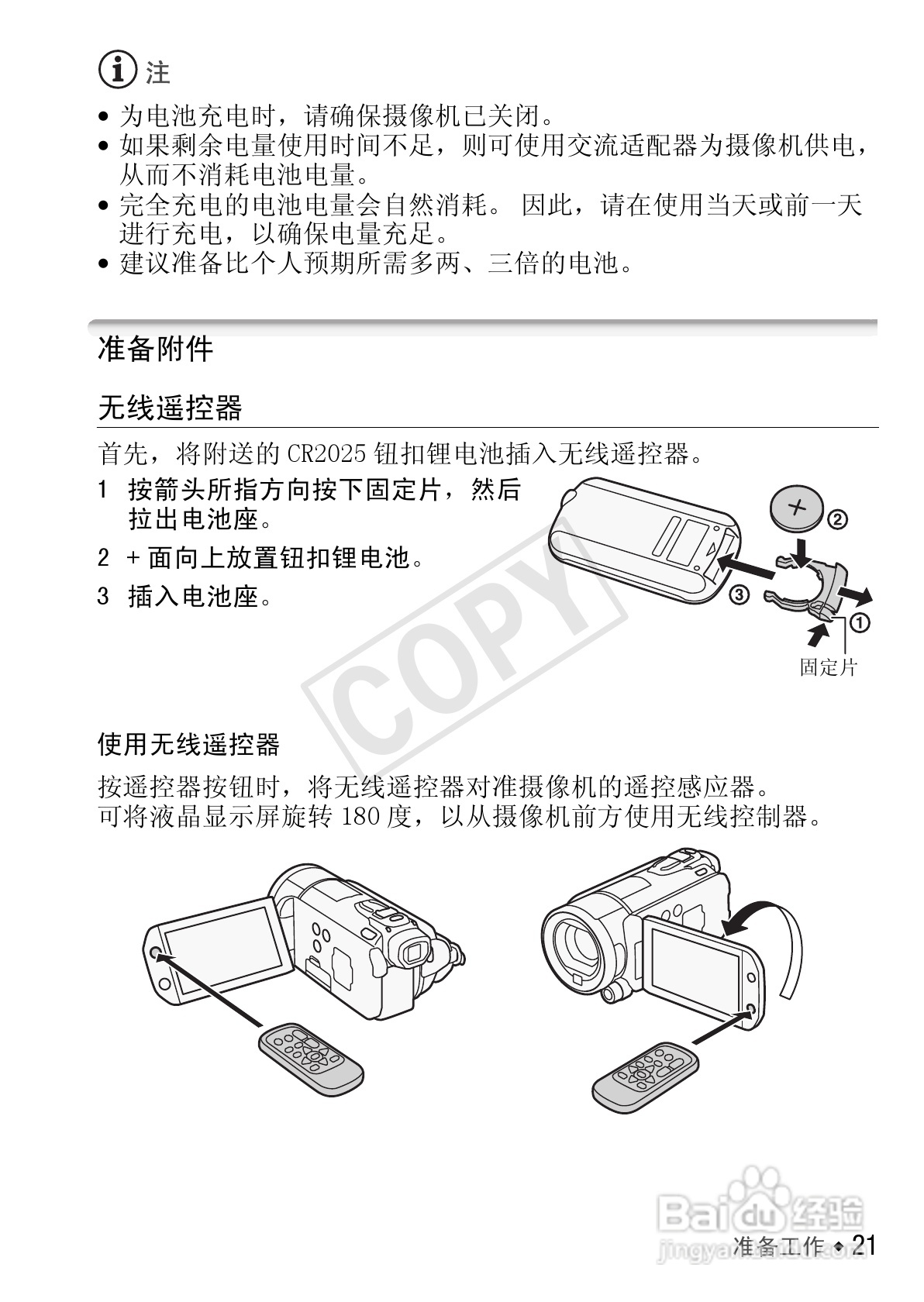 注

• 为电池充电时，请确保摄像机已关闭。
• 如果剩余电量使用时间不足，则可使用交流适配器为摄像机供电，从而不消耗电池电量。
• 完全充电的电池电量会自然消耗。 因此，请在使用当天或前一天进行充电，以确保电量充足。
• 建议准备比个人预期所需多两、三倍的电池。

准备附件

无线遥控器

首先，将附送的 CR2025 钮扣锂电池插入无线遥控器。

1 按箭头所指方向按下固定片，然后拉出电池座。
2 + 面向上放置钮扣锂电池。
3 插入电池座。

②
③
①
固定片

COPY

使用无线遥控器

按遥控器按钮时，将无线遥控器对准摄像机的遥控感应器。
可将液晶显示屏旋转 180 度，以从摄像机前方使用无线控制器。

Baidu 经验
jingyan.baidu.com

准备工作 ◆ 21