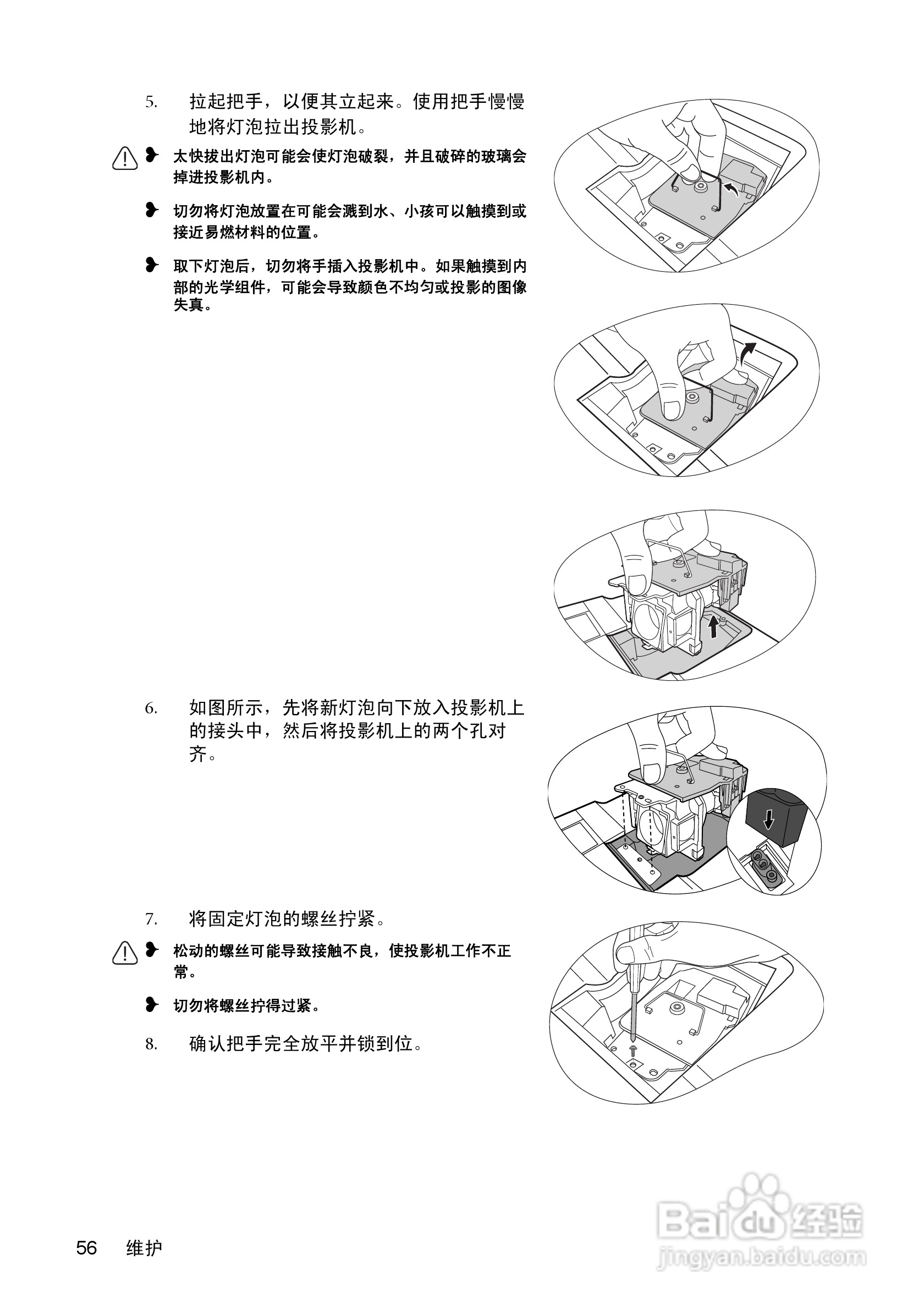 5. 拉起把手，以便其立起来。使用把手慢慢地将灯泡拉出投影机。

太快拔出灯泡可能会使灯泡破裂，并且破碎的玻璃会掉进投影机内。

切勿将灯泡放置在可能会溅到水、小孩可以触摸到或接近易燃材料的位置。

取下灯泡后，切勿将手插入投影机中。如果触摸到内部的光学组件，可能会导致颜色不均匀或投影的图像失真。

6. 如图所示，先将新灯泡向下放入投影机上的接头中，然后将投影机上的两个孔对齐。

7. 将固定灯泡的螺丝拧紧。

松动的螺丝可能导致接触不良，使投影机工作不正常。

切勿将螺丝拧得过紧。

8. 确认把手完全放平并锁到位。

56 维护

Baidu 经验
jingyan.baidu.com