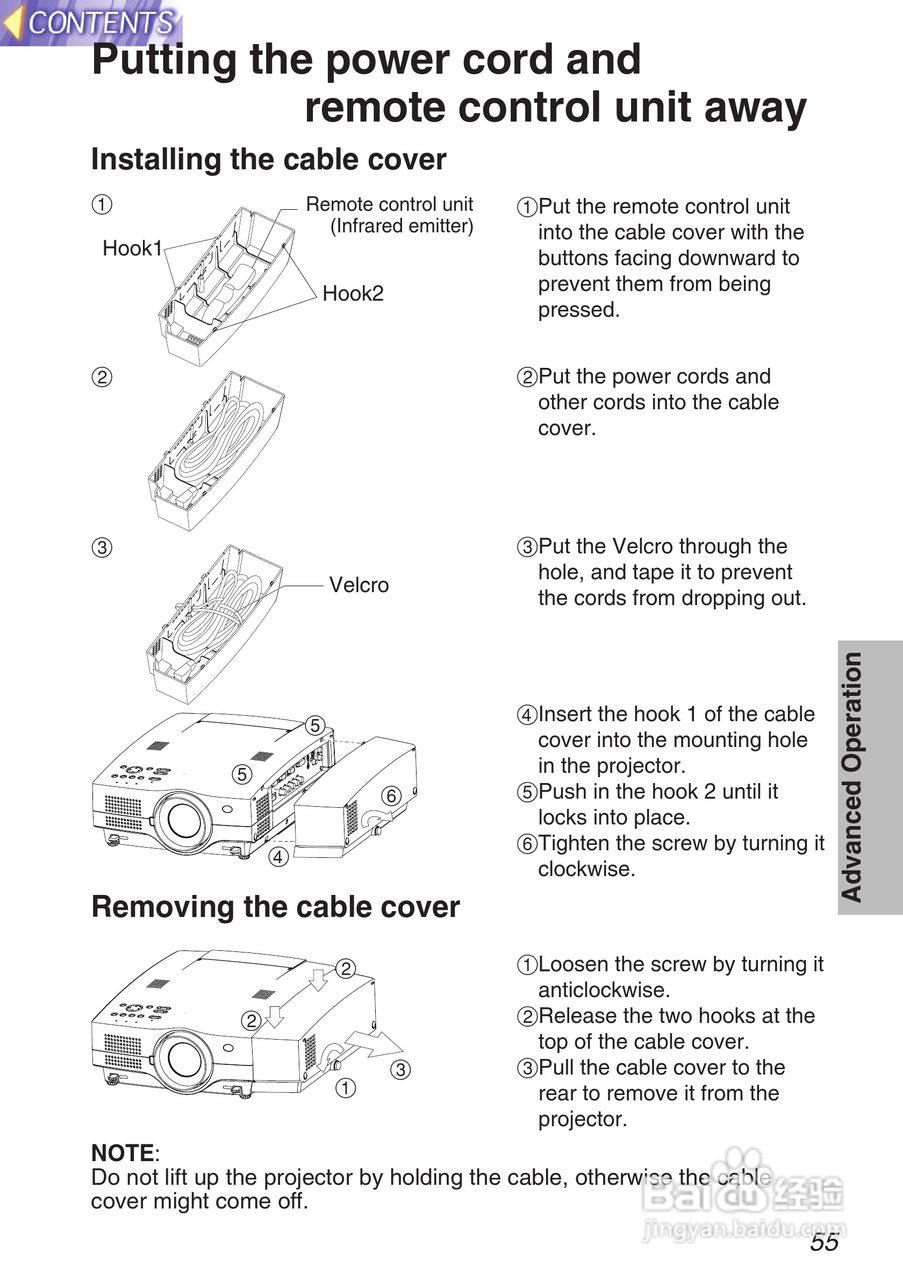 CONTENTS

Putting the power cord and remote control unit away

Installing the cable cover

①

Remote control unit (Infrared emitter)

Hook1

Hook2

①Put the remote control unit into the cable cover with the buttons facing downward to prevent them from being pressed.

②

②Put the power cords and other cords into the cable cover.

③

Velcro

③Put the Velcro through the hole, and tape it to prevent the cords from dropping out.

⑤

⑤

⑥

④

④Insert the hook 1 of the cable cover into the mounting hole in the projector.
⑤Push in the hook 2 until it locks into place.
⑥Tighten the screw by turning it clockwise.

Advanced Operation

Removing the cable cover

②

②

③

①

①Loosen the screw by turning it anticlockwise.
②Release the two hooks at the top of the cable cover.
③Pull the cable cover to the rear to remove it from the projector.

NOTE:
Do not lift up the projector by holding the cable, otherwise the cable cover might come off.

Baidu 经验
jingyan.baidu.com

55