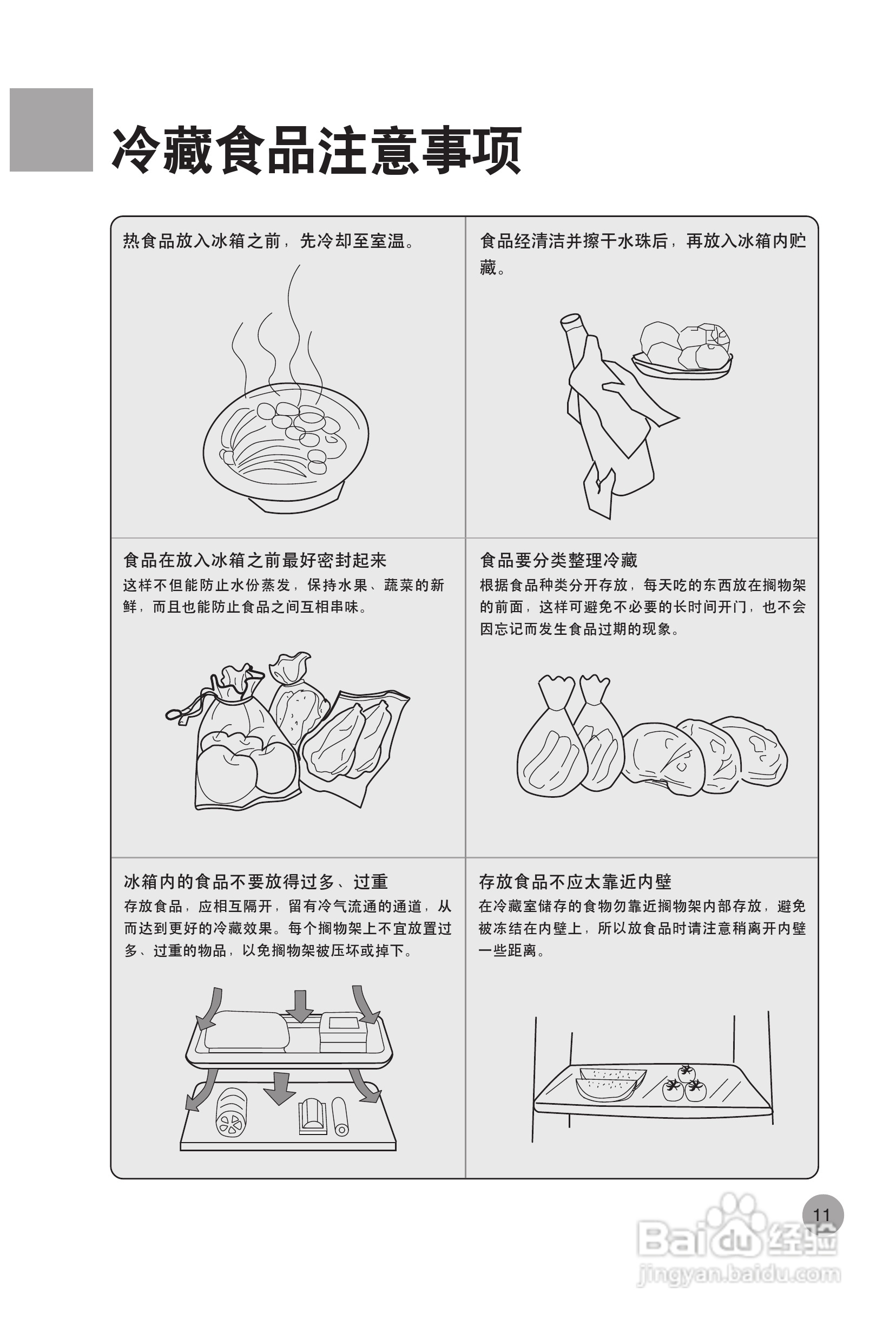 冷藏食品注意事项

热食品放入冰箱之前，先冷却至室温。

食品经清洁并擦干水珠后，再放入冰箱内贮藏。

食品在放入冰箱之前最好密封起来
这样不但能防止水份蒸发，保持水果、蔬菜的新鲜，而且也能防止食品之间互相串味。

食品要分类整理冷藏
根据食品种类分开存放，每天吃的东西放在搁物架的前面，这样可避免不必要的长时间开门，也不会因忘记而发生食品过期的现象。

冰箱内的食品不要放得过多、过重
存放食品，应相互隔开，留有冷气流通的通道，从而达到更好的冷藏效果。每个搁物架上不宜放置过多、过重的物品，以免搁物架被压坏或掉下。

存放食品不应太靠近内壁
在冷藏室储存的食物勿靠近搁物架内部存放，避免被冻结在内壁上，所以放食品时请注意稍离开内壁一些距离。

11

Baidu 经验
jingyan.baidu.com