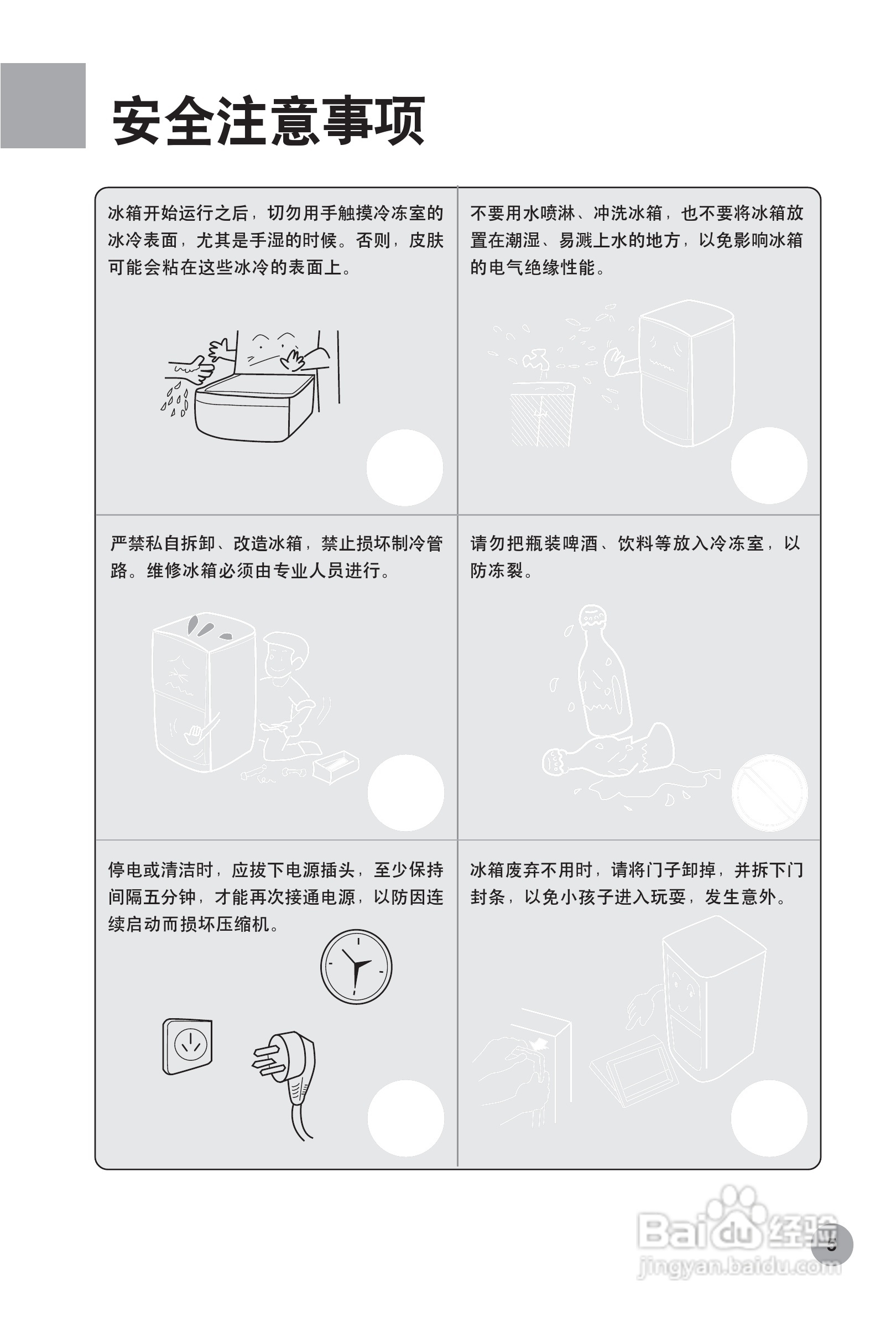 安全注意事项

冰箱开始运行之后，切勿用手触摸冷冻室的冰冷表面，尤其是手湿的时候。否则，皮肤可能会粘在这些冰冷的表面上。

不要用水喷淋、冲洗冰箱，也不要将冰箱放置在潮湿、易溅上水的地方，以免影响冰箱的电气绝缘性能。

严禁私自拆卸、改造冰箱，禁止损坏制冷管路。维修冰箱必须由专业人员进行。

请勿把瓶装啤酒、饮料等放入冷冻室，以防冻裂。

停电或清洁时，应拔下电源插头，至少保持间隔五分钟，才能再次接通电源，以防因连续启动而损坏压缩机。

冰箱废弃不用时，请将门子卸掉，并拆下门封条，以免小孩子进入玩耍，发生意外。

Baidu经验
jingyan.baidu.com

5