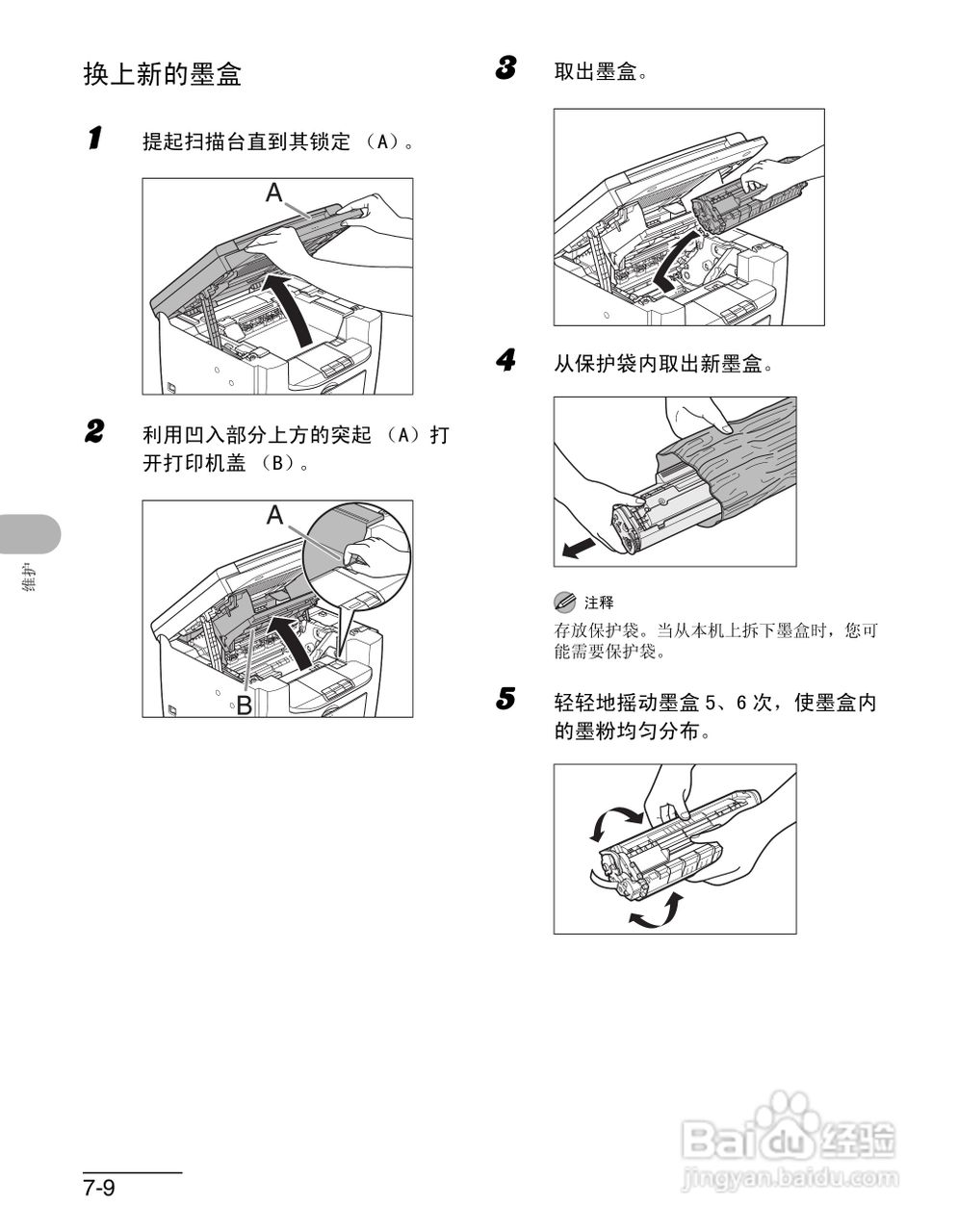 换上新的墨盒

1 提起扫描台直到其锁定 （A）。

A

2 利用凹入部分上方的突起 （A）打开打印机盖 （B）。

A

B

维护

3 取出墨盒。

4 从保护袋内取出新墨盒。

注释

存放保护袋。当从本机上拆下墨盒时，您可能需要保护袋。

5 轻轻地摇动墨盒 5、6 次，使墨盒内的墨粉均匀分布。

7-9

Baidu 经验
jingyan.baidu.com