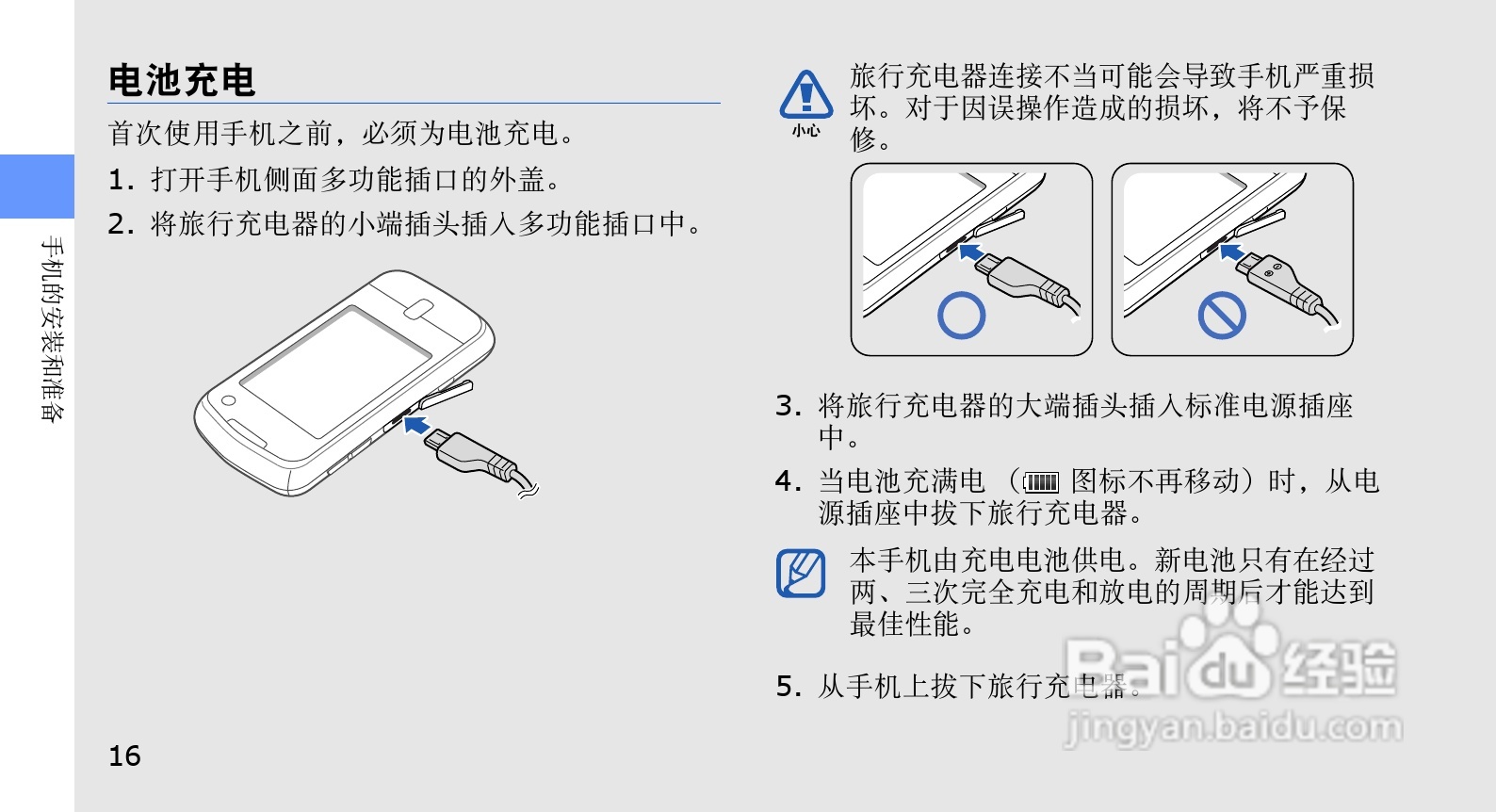 手机的安装和准备

电池充电

首次使用手机之前，必须为电池充电。

1. 打开手机侧面多功能插口的外盖。

2. 将旅行充电器的小端插头插入多功能插口中。

小心

旅行充电器连接不当可能会导致手机严重损坏。对于因误操作造成的损坏，将不予保修。

3. 将旅行充电器的大端插头插入标准电源插座中。

4. 当电池充满电（ 图标不再移动）时，从电源插座中拔下旅行充电器。

本手机由充电电池供电。新电池只有在经过两、三次完全充电和放电的周期后才能达到最佳性能。

5. 从手机上拔下旅行充电器。

Baidu 经验
jingyan.baidu.com

16