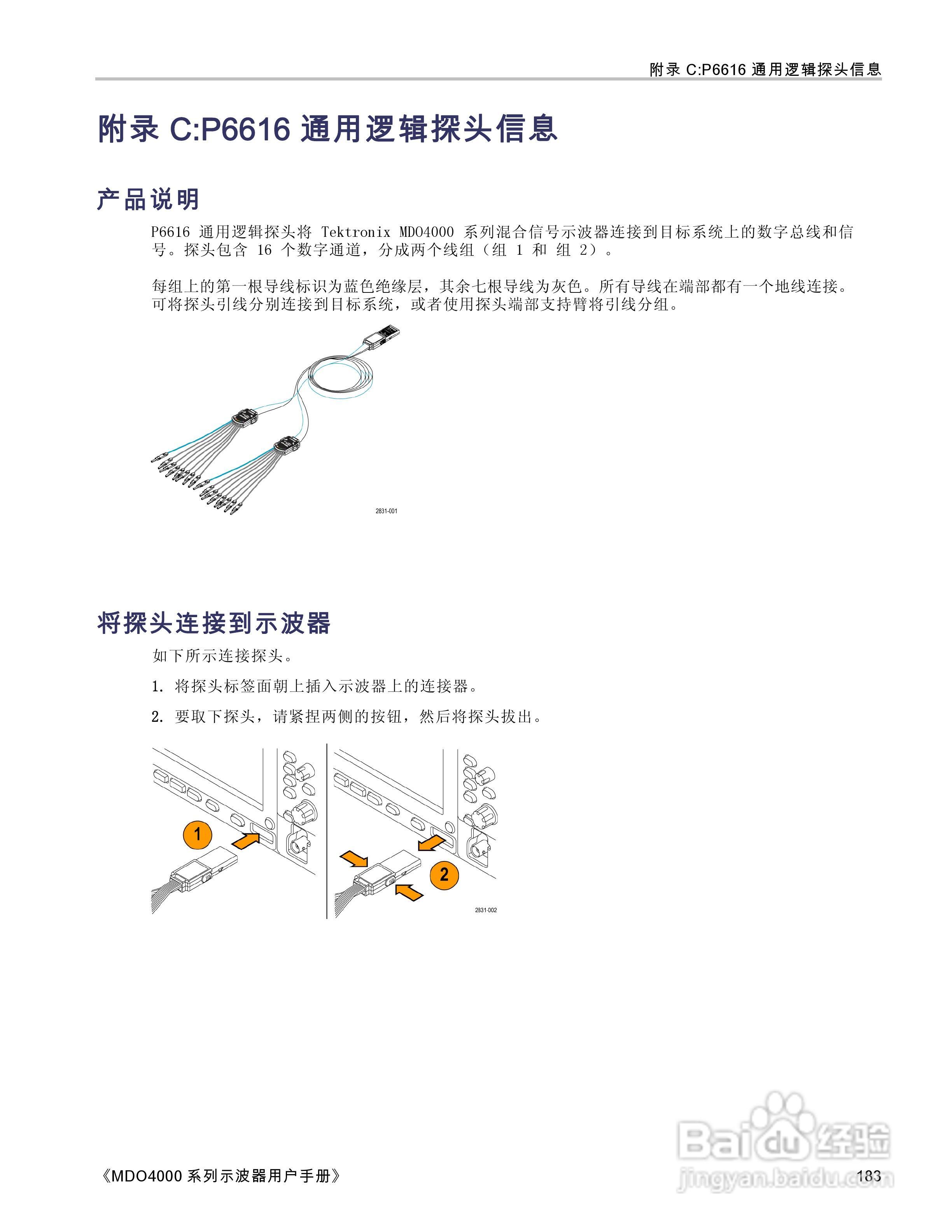 附录 C:P6616 通用逻辑探头信息

附录 C:P6616 通用逻辑探头信息

产品说明

P6616 通用逻辑探头将 Tektronix MDO4000 系列混合信号示波器连接到目标系统上的数字总线和信号。探头包含 16 个数字通道，分成两个线组（组 1 和 组 2）。

每组上的第一根导线标识为蓝色绝缘层，其余七根导线为灰色。所有导线在端部都有一个地线连接。可将探头引线分别连接到目标系统，或者使用探头端部支持臂将引线分组。

2831-001

将探头连接到示波器

如下所示连接探头。

1. 将探头标签面朝上插入示波器上的连接器。

2. 要取下探头，请紧捏两侧的按钮，然后将探头拔出。

1

2

2831-002

《MDO4000 系列示波器用户手册》

183

Baidu 经验
jingyan.baidu.com