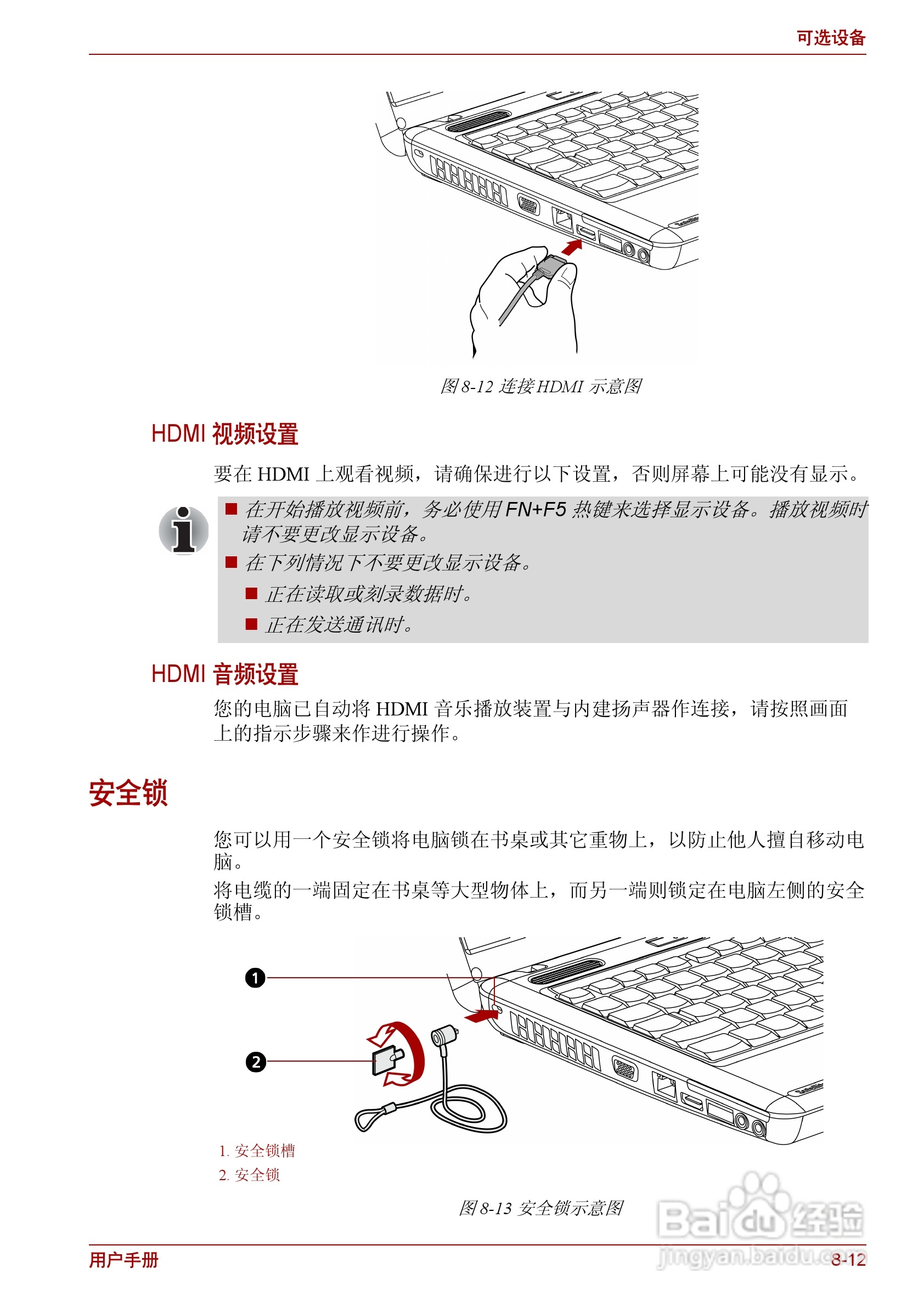 可选设备

图 8-12 连接 HDMI 示意图

HDMI 视频设置

要在 HDMI 上观看视频，请确保进行以下设置，否则屏幕上可能没有显示。

■ 在开始播放视频前，务必使用 FN+F5 热键来选择显示设备。播放视频时请不要更改显示设备。

■ 在下列情况下不要更改显示设备。

■ 正在读取或刻录数据时。

■ 正在发送通讯时。

HDMI 音频设置

您的电脑已自动将 HDMI 音乐播放装置与内建扬声器作连接，请按照画面上的指示步骤来作进行操作。

安全锁

您可以用一个安全锁将电脑锁在书桌或其它重物上，以防止他人擅自移动电脑。

将电缆的一端固定在书桌等大型物体上，而另一端则锁定在电脑左侧的安全锁槽。

1

2

1. 安全锁槽

2. 安全锁

图 8-13 安全锁示意图

Baidu 经验
jingyan.baidu.com

用户手册

8-12