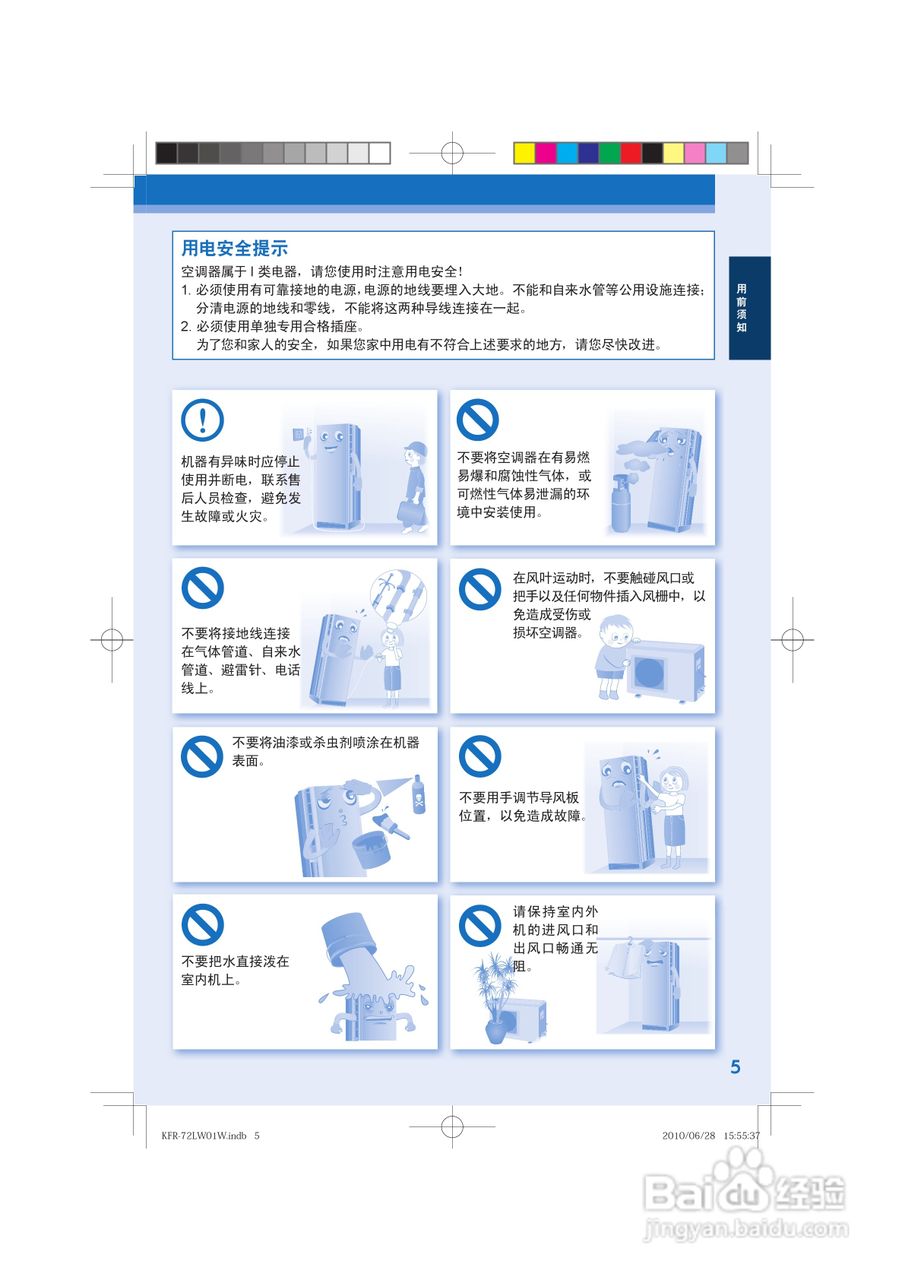 用电安全提示

空调器属于 I 类电器，请您使用时注意用电安全！

1. 必须使用有可靠接地的电源，电源的地线要埋入大地。不能和自来水管等公用设施连接；分清电源的地线和零线，不能将这两种导线连接在一起。

2. 必须使用单独专用合格插座。
为了您和家人的安全，如果您家中用电有不符合上述要求的地方，请您尽快改进。

用前须知

机器有异味时应停止使用并断电，联系售后人员检查，避免发生故障或火灾。

不要将空调器在有易燃易爆和腐蚀性气体，或可燃性气体易泄漏的环境中安装使用。

不要将接地线连接在气体管道、自来水管道、避雷针、电话线上。

在风叶运动时，不要触碰风口或把手以及任何物件插入风栅中，以免造成受伤或损坏空调器。

不要将油漆或杀虫剂喷涂在机器表面。

不要用手调节导风板位置，以免造成故障。

不要把水直接泼在室内机上。

请保持室内外机的进风口和出风口畅通无阻。

5

KFR-72LW01W.indb 5

2010/06/28 15:55:37

Baidu经验
jingyan.baidu.com