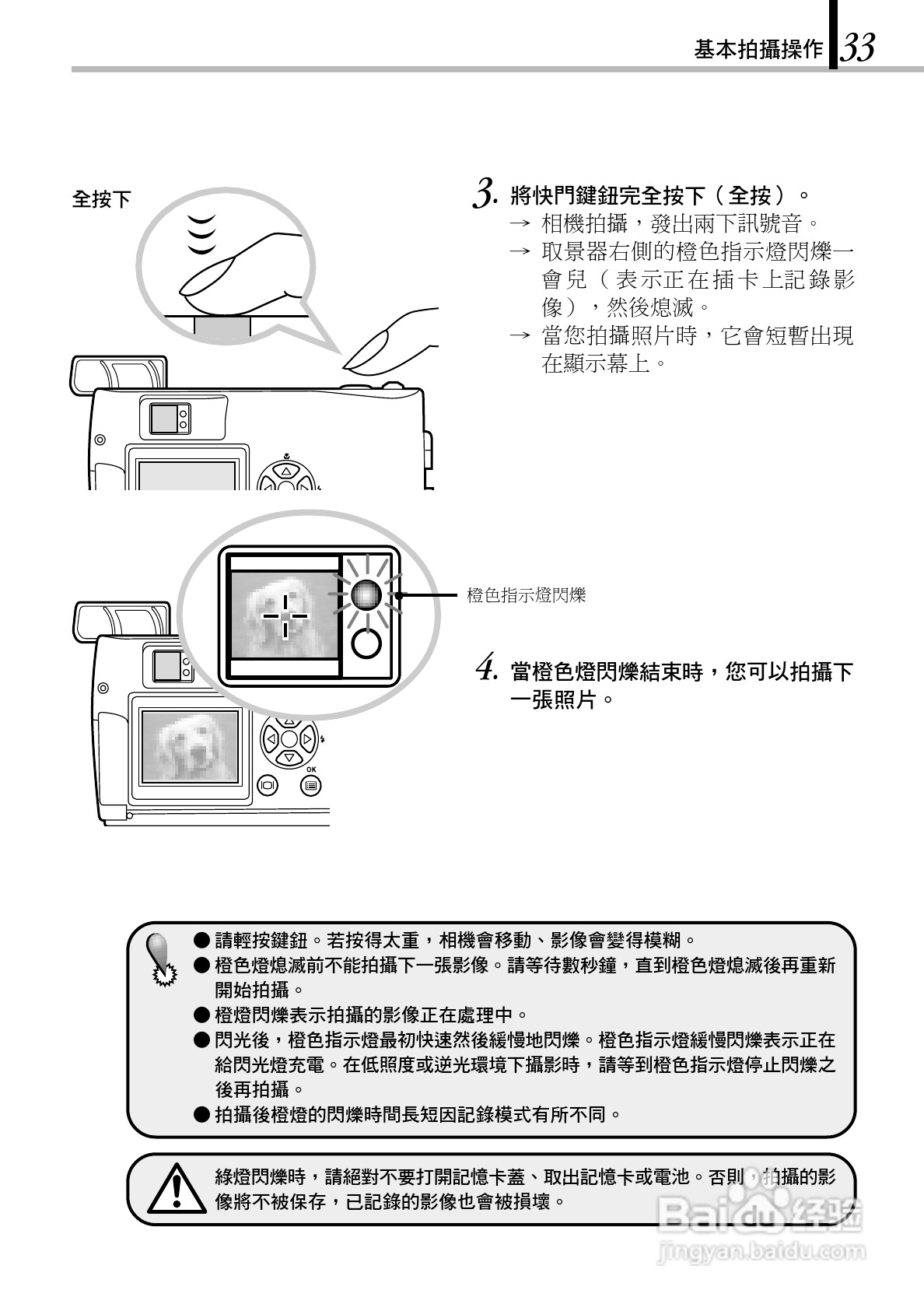 基本拍攝操作 33

全按下

3. 將快門鍵鈕完全按下（全按）。
→ 相機拍攝，發出兩下訊號音。
→ 取景器右側的橙色指示燈閃爍一會兒（表示正在插卡上記錄影像），然後熄滅。
→ 當您拍攝照片時，它會短暫出現在顯示幕上。

OK

橙色指示燈閃爍

4. 當橙色燈閃爍結束時，您可以拍攝下一張照片。

● 請輕按鍵鈕。若按得太重，相機會移動、影像會變得模糊。
● 橙色燈熄滅前不能拍攝下一張影像。請等待數秒鐘，直到橙色燈熄滅後再重新開始拍攝。
● 橙燈閃爍表示拍攝的影像正在處理中。
● 閃光後，橙色指示燈最初快速然後緩慢地閃爍。橙色指示燈緩慢閃爍表示正在給閃光燈充電。在低照度或逆光環境下攝影時，請等到橙色指示燈停止閃爍之後再拍攝。
● 拍攝後橙燈的閃爍時間長短因記錄模式有所不同。

綠燈閃爍時，請絕對不要打開記憶卡蓋、取出記憶卡或電池。否則，拍攝的影像將不被保存，已記錄的影像也會被損壞。

Baidu 经验
jingyan.baidu.com