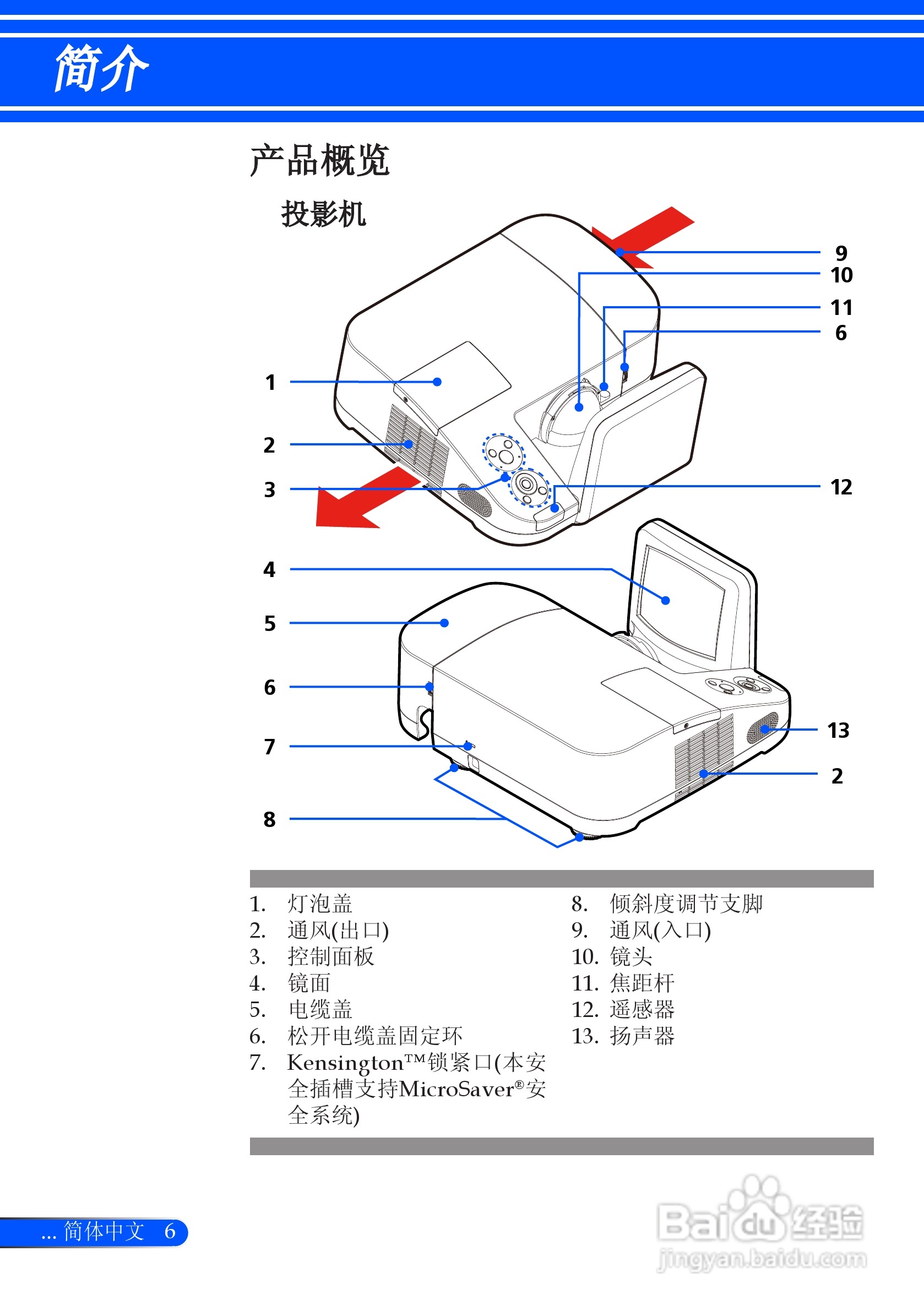 简介

产品概览

投影机

9
10
11
6
1
2
3
12
4
5
6
7
8
13
2

1. 灯泡盖
2. 通风(出口)
3. 控制面板
4. 镜面
5. 电缆盖
6. 松开电缆盖固定环
7. Kensington™锁紧口(本安全插槽支持MicroSaver®安全系统)

8. 倾斜度调节支脚
9. 通风(入口)
10. 镜头
11. 焦距杆
12. 遥感器
13. 扬声器

... 简体中文 6

Baidu经验
jingyan.baidu.com