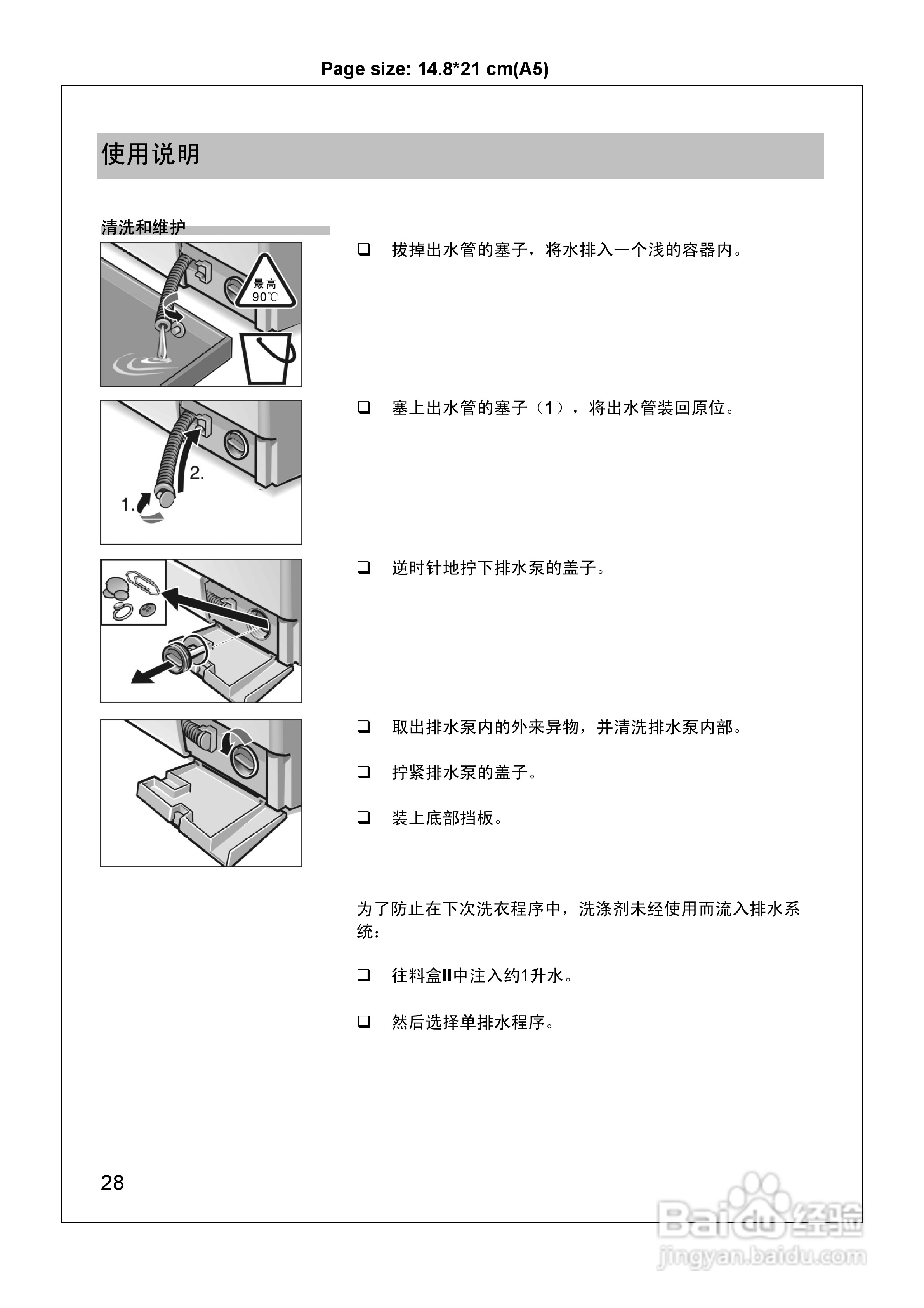 Page size: 14.8*21 cm(A5)

使用说明

清洗和维护

最高
90℃

❑ 拔掉出水管的塞子，将水排入一个浅的容器内。

2.

1.

❑ 塞上出水管的塞子（1），将出水管装回原位。

❑ 逆时针地拧下排水泵的盖子。

❑ 取出排水泵内的外来异物，并清洗排水泵内部。

❑ 拧紧排水泵的盖子。

❑ 装上底部挡板。

为了防止在下次洗衣程序中，洗涤剂未经使用而流入排水系统：

❑ 往料盒II中注入约1升水。

❑ 然后选择单排水程序。

28

Baidu经验
jingyan.baidu.com