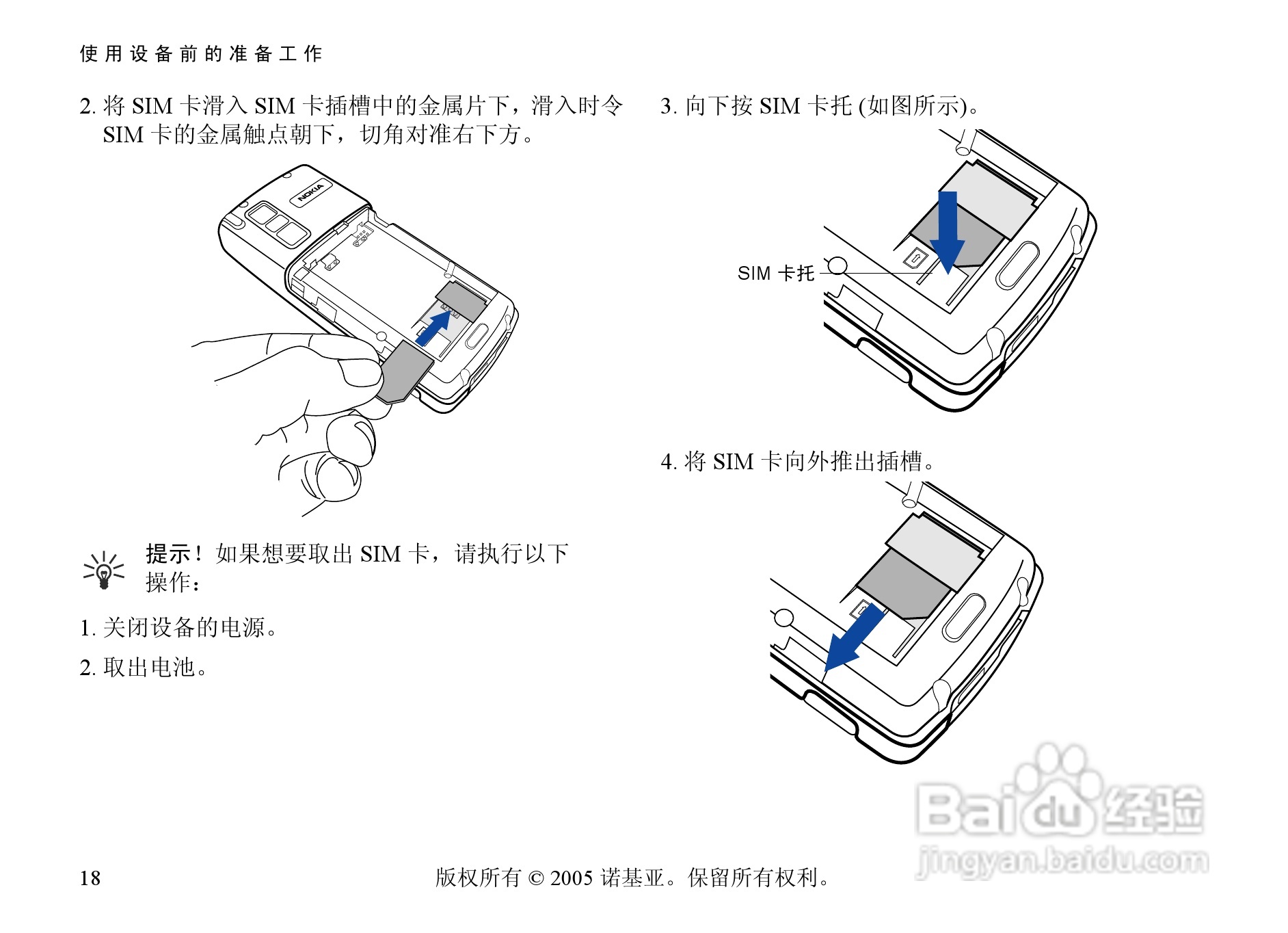 使用设备前的准备工作

2. 将 SIM 卡滑入 SIM 卡插槽中的金属片下，滑入时令 SIM 卡的金属触点朝下，切角对准右下方。

NOKIA

提示！如果想要取出 SIM 卡，请执行以下操作：

1. 关闭设备的电源。

2. 取出电池。

3. 向下按 SIM 卡托 (如图所示)。

SIM 卡托

4. 将 SIM 卡向外推出插槽。

Baidu 经验
jingyan.baidu.com

18

版权所有 © 2005 诺基亚。保留所有权利。