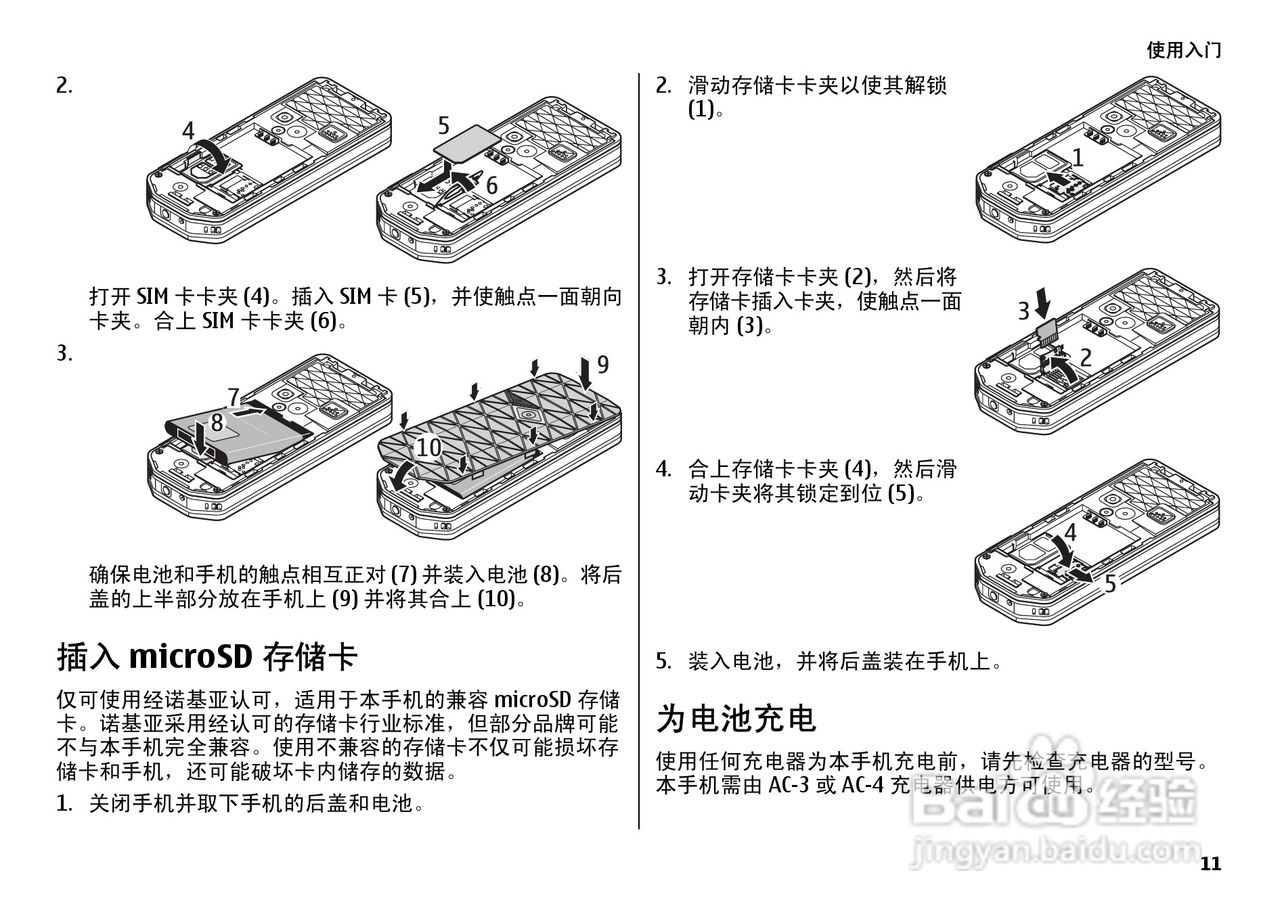 使用入门

2.

4

5

6

打开 SIM 卡卡夹 (4)。插入 SIM 卡 (5)，并使触点一面朝向卡夹。合上 SIM 卡卡夹 (6)。

3.

7

8

9

10

确保电池和手机的触点相互正对 (7) 并装入电池 (8)。将后盖的上半部分放在手机上 (9) 并将其合上 (10)。

插入 microSD 存储卡

仅可使用经诺基亚认可，适用于本手机的兼容 microSD 存储卡。诺基亚采用经认可的存储卡行业标准，但部分品牌可能不与本手机完全兼容。使用不兼容的存储卡不仅可能损坏存储卡和手机，还可能破坏卡内储存的数据。

1. 关闭手机并取下手机的后盖和电池。

2. 滑动存储卡卡夹以使其解锁 (1)。

1

3. 打开存储卡卡夹 (2)，然后将存储卡插入卡夹，使触点一面朝内 (3)。

3

2

4. 合上存储卡卡夹 (4)，然后滑动卡夹将其锁定到位 (5)。

4

5

5. 装入电池，并将后盖装在手机上。

为电池充电

使用任何充电器为本手机充电前，请先检查充电器的型号。本手机需由 AC-3 或 AC-4 充电器供电方可使用。

Baidu 经验

jingyan.baidu.com

11