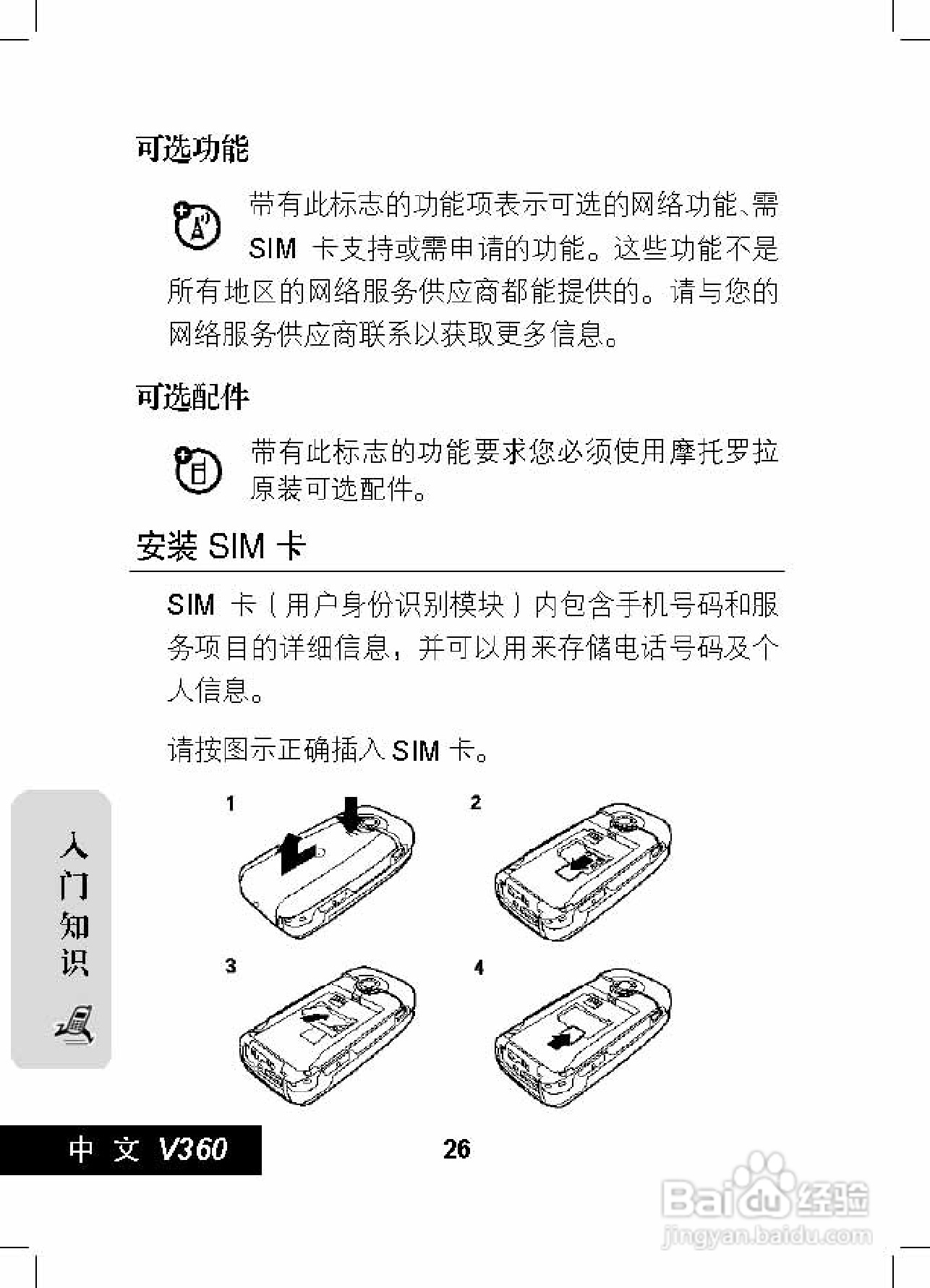 可选功能

带有此标志的功能项表示可选的网络功能、需 SIM 卡支持或需申请的功能。这些功能不是所有地区的网络服务供应商都能提供的。请与您的网络服务供应商联系以获取更多信息。

可选配件

带有此标志的功能要求您必须使用摩托罗拉原装可选配件。

安装 SIM 卡

SIM 卡（用户身份识别模块）内包含手机号码和服务项目的详细信息，并可以用来存储电话号码及个人信息。

请按图示正确插入 SIM 卡。

1

2

3

4

入门知识

中文 V360

26

Baidu 经验
jingyan.baidu.com