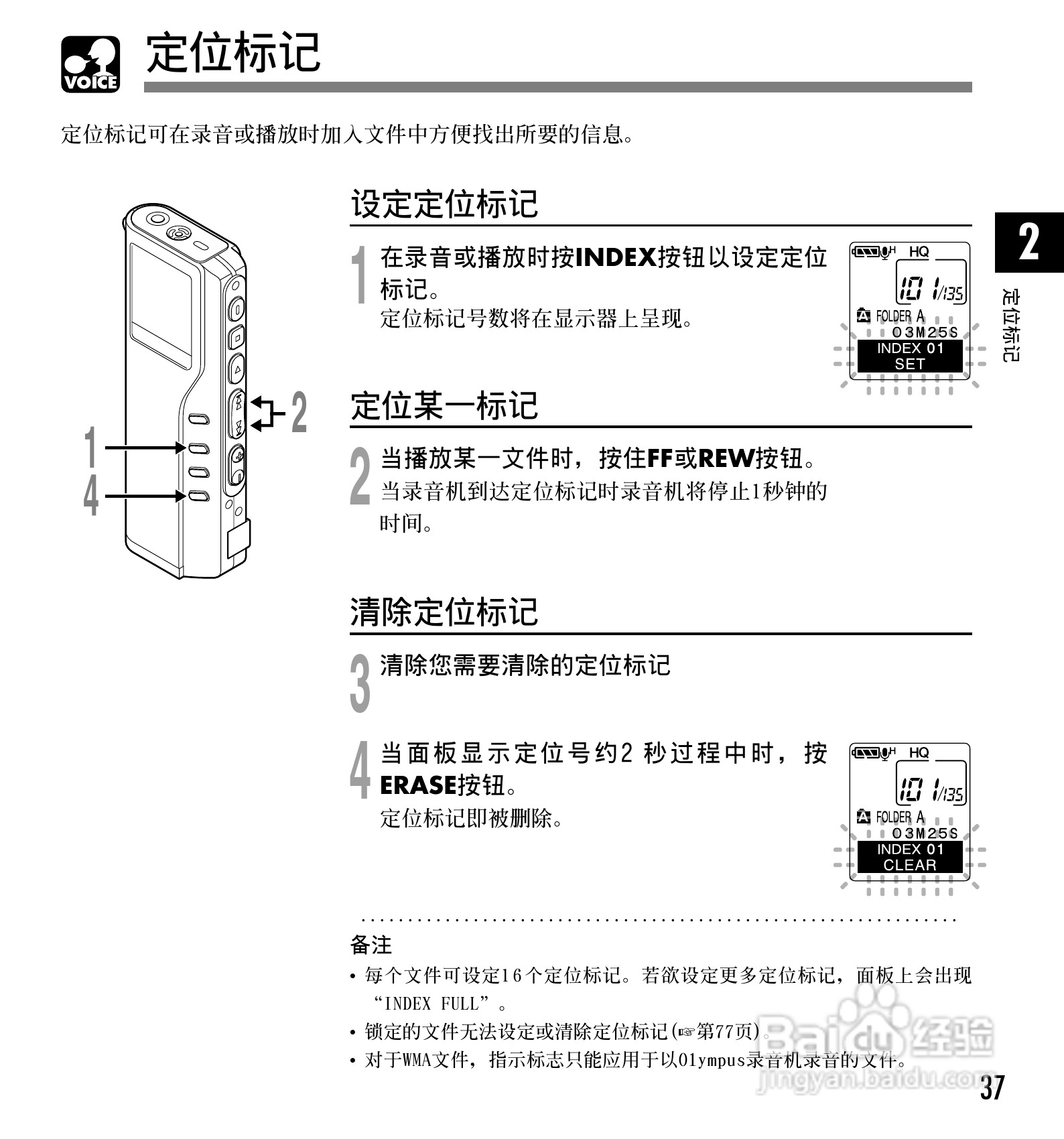 VOICE

定位标记

定位标记可在录音或播放时加入文件中方便找出所要的信息。

1
4
2

设定定位标记

1 在录音或播放时按INDEX按钮以设定定位标记。
定位标记号数将在显示器上呈现。

HQ
101/135
FOLDER A
03M25S
INDEX 01
SET

2
定位标记

定位某一标记

2 当播放某一文件时，按住FF或REW按钮。
当录音机到达定位标记时录音机将停止1秒钟的时间。

清除定位标记

3 清除您需要清除的定位标记

4 当面板显示定位号约2 秒过程中时，按ERASE按钮。
定位标记即被删除。

HQ
101/135
FOLDER A
03M25S
INDEX 01
CLEAR

备注
• 每个文件可设定16个定位标记。若欲设定更多定位标记，面板上会出现“INDEX FULL”。
• 锁定的文件无法设定或清除定位标记(☞第77页)。
• 对于WMA文件，指示标志只能应用于以Olympus录音机录音的文件。

Baidu 经验
jingyan.baidu.com

37