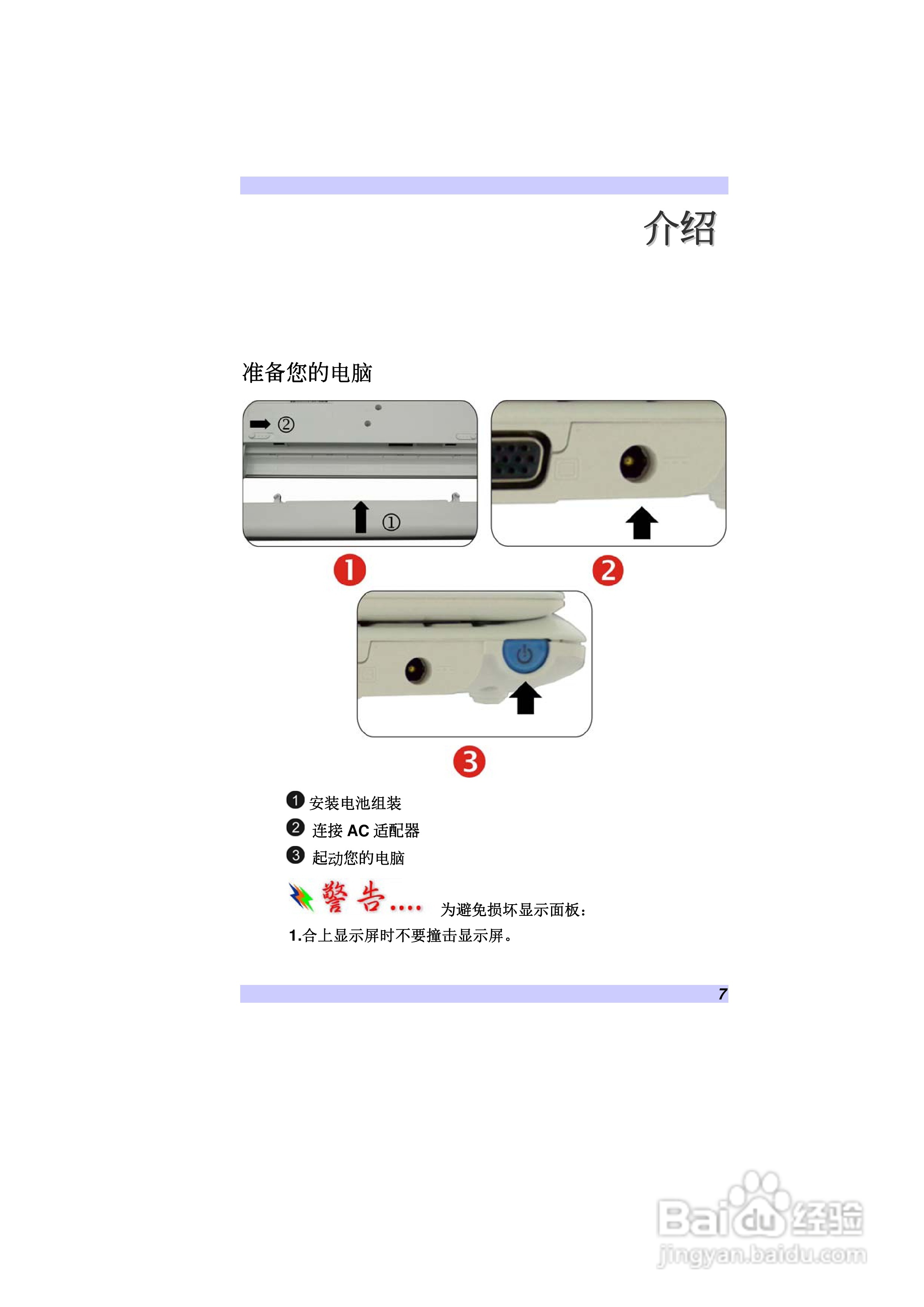 介绍

准备您的电脑

② ①

❶ ❷ ❸

❶ 安装电池组装
❷ 连接 AC 适配器
❸ 起动您的电脑

警告.... 为避免损坏显示面板：
1.合上显示屏时不要撞击显示屏。

7

Baidu经验
jingyan.baidu.com