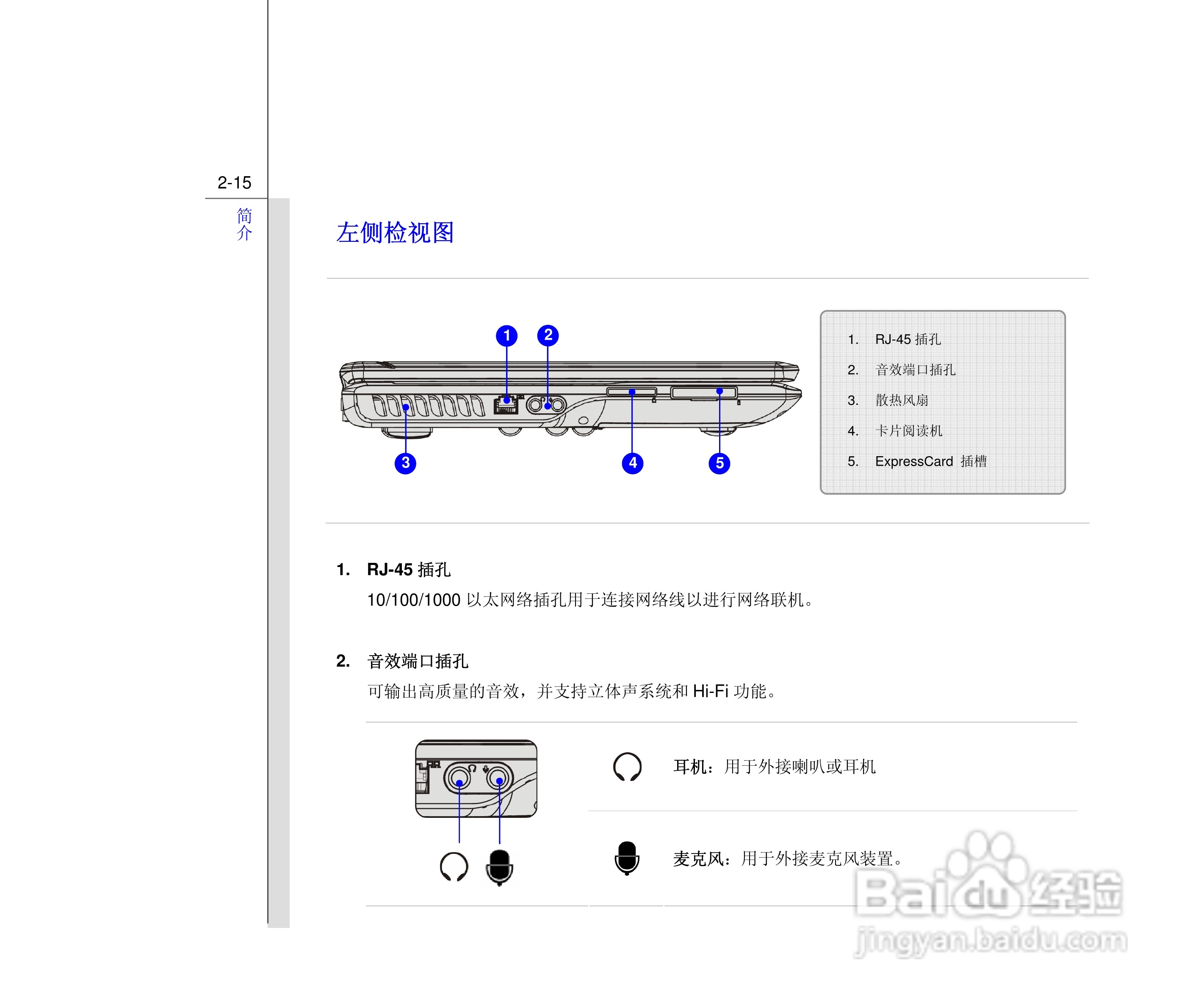 2-15

简介

左侧检视图

1 2 3 4 5

1. RJ-45 插孔
2. 音效端口插孔
3. 散热风扇
4. 卡片阅读机
5. ExpressCard 插槽

1. RJ-45 插孔

10/100/1000 以太网络插孔用于连接网络线以进行网络联机。

2. 音效端口插孔

可输出高质量的音效，并支持立体声系统和 Hi-Fi 功能。

耳机：用于外接喇叭或耳机

麦克风：用于外接麦克风装置。

Baidu 经验
jingyan.baidu.com