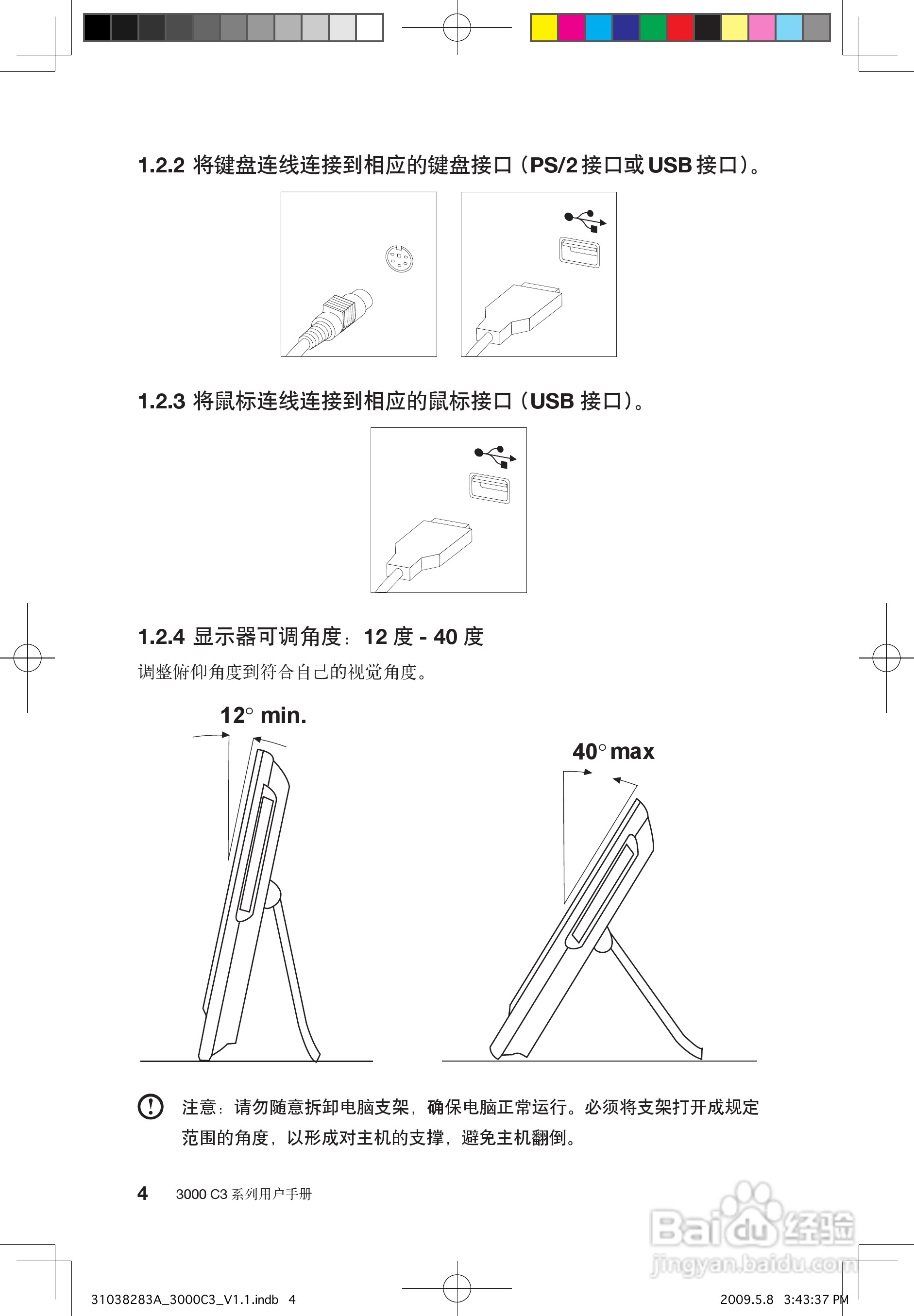 1.2.2 将键盘连线连接到相应的键盘接口（PS/2 接口或 USB 接口）。

1.2.3 将鼠标连线连接到相应的鼠标接口（USB 接口）。

1.2.4 显示器可调角度：12 度 - 40 度

调整俯仰角度到符合自己的视觉角度。

12° min.

40° max

注意：请勿随意拆卸电脑支架，确保电脑正常运行。必须将支架打开成规定范围的角度，以形成对主机的支撑，避免主机翻倒。

4 3000 C3 系列用户手册

Baidu 经验
jingyan.baidu.com

31038283A_3000C3_V1.1.indb 4 2009.5.8 3:43:37 PM