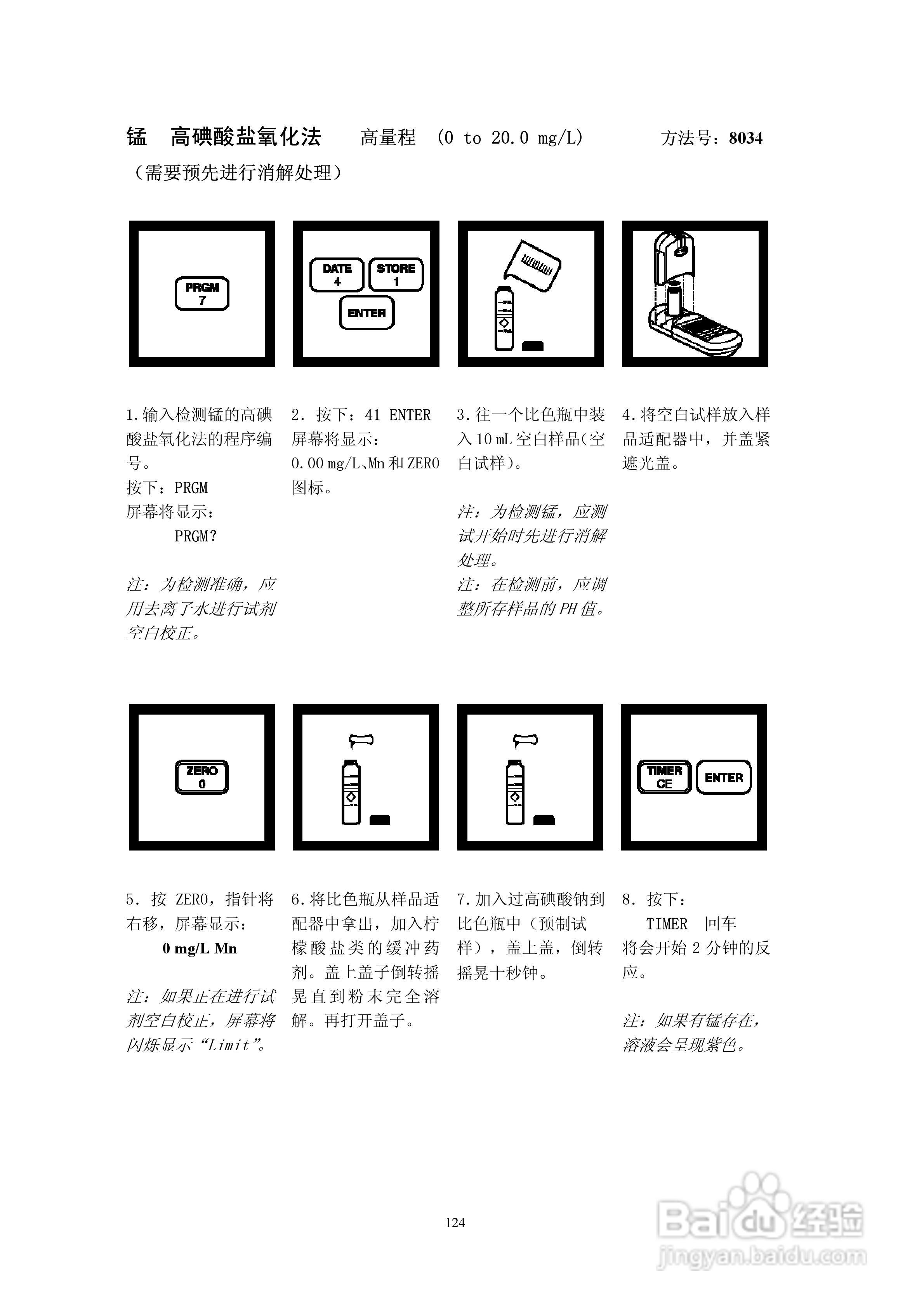 锰　高碘酸盐氧化法　　高量程　(0 to 20.0 mg/L)　　方法号：8034

（需要预先进行消解处理）

PRGM
7

DATE
4

STORE
1

ENTER

1.输入检测锰的高碘酸盐氧化法的程序编号。
按下：PRGM
屏幕将显示：
PRGM?

注：为检测准确，应用去离子水进行试剂空白校正。

2. 按下：41 ENTER
屏幕将显示：
0.00 mg/L、Mn 和 ZERO 图标。

3.往一个比色瓶中装入 10 mL 空白样品(空白试样)。

注：为检测锰，应测试开始时先进行消解处理。
注：在检测前，应调整所存样品的 PH 值。

4.将空白试样放入样品适配器中，并盖紧遮光盖。

ZERO
0

TIMER
CE

ENTER

5. 按 ZERO，指针将右移，屏幕显示：
0 mg/L Mn

注：如果正在进行试剂空白校正，屏幕将闪烁显示“Limit”。

6.将比色瓶从样品适配器中拿出，加入柠檬酸盐类的缓冲药剂。盖上盖子倒转摇晃直到粉末完全溶解。再打开盖子。

7.加入过高碘酸钠到比色瓶中（预制试样），盖上盖，倒转摇晃十秒钟。

8. 按下：
TIMER　回车
将会开始 2 分钟的反应。

注：如果有锰存在，溶液会呈现紫色。

124

Baidu 经验
jingyan.baidu.com