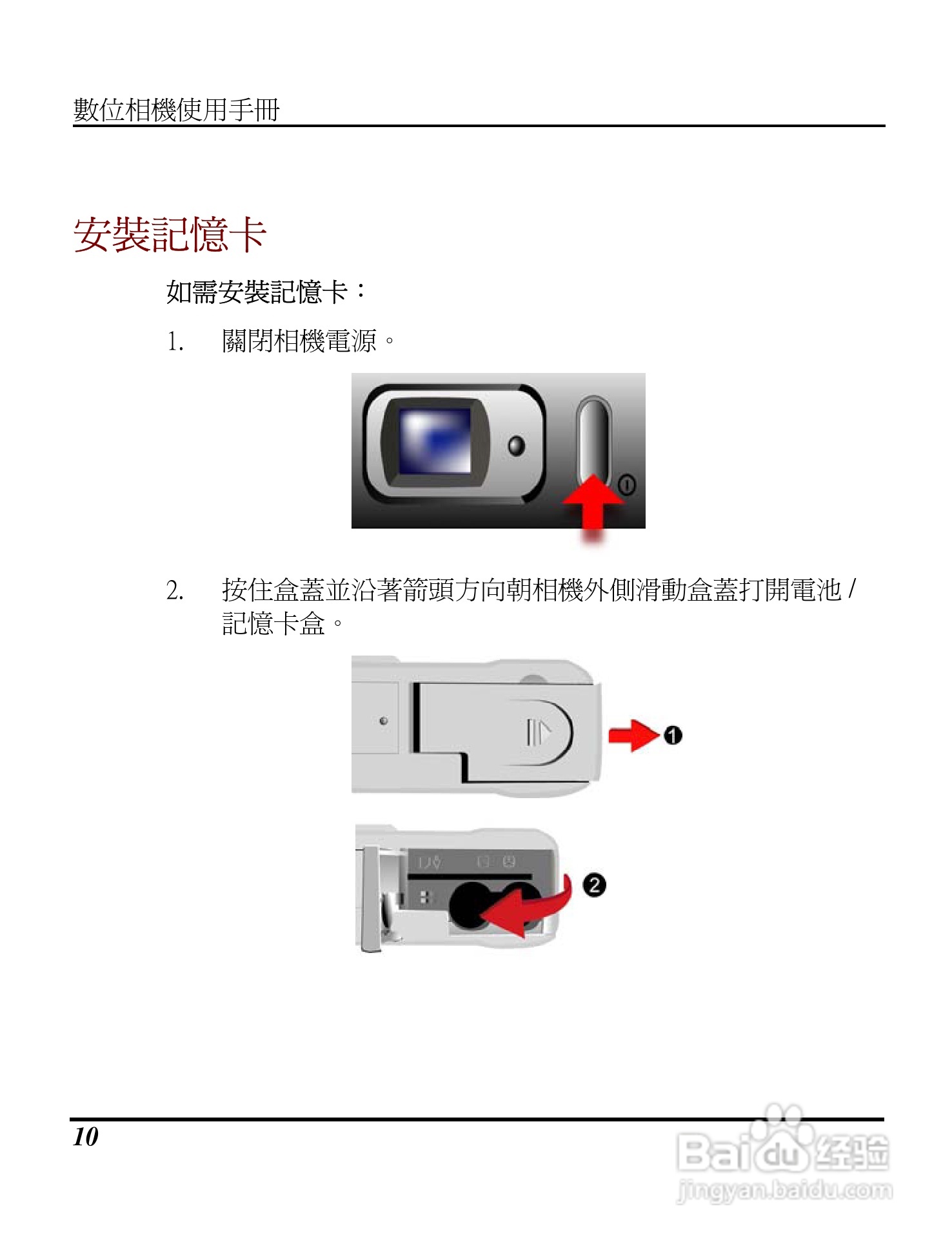 數位相機使用手冊

安裝記憶卡

如需安裝記憶卡：

1. 關閉相機電源。

2. 按住盒蓋並沿著箭頭方向朝相機外側滑動盒蓋打開電池 / 記憶卡盒。

❶

❷

10

Baidu 经验
jingyan.baidu.com