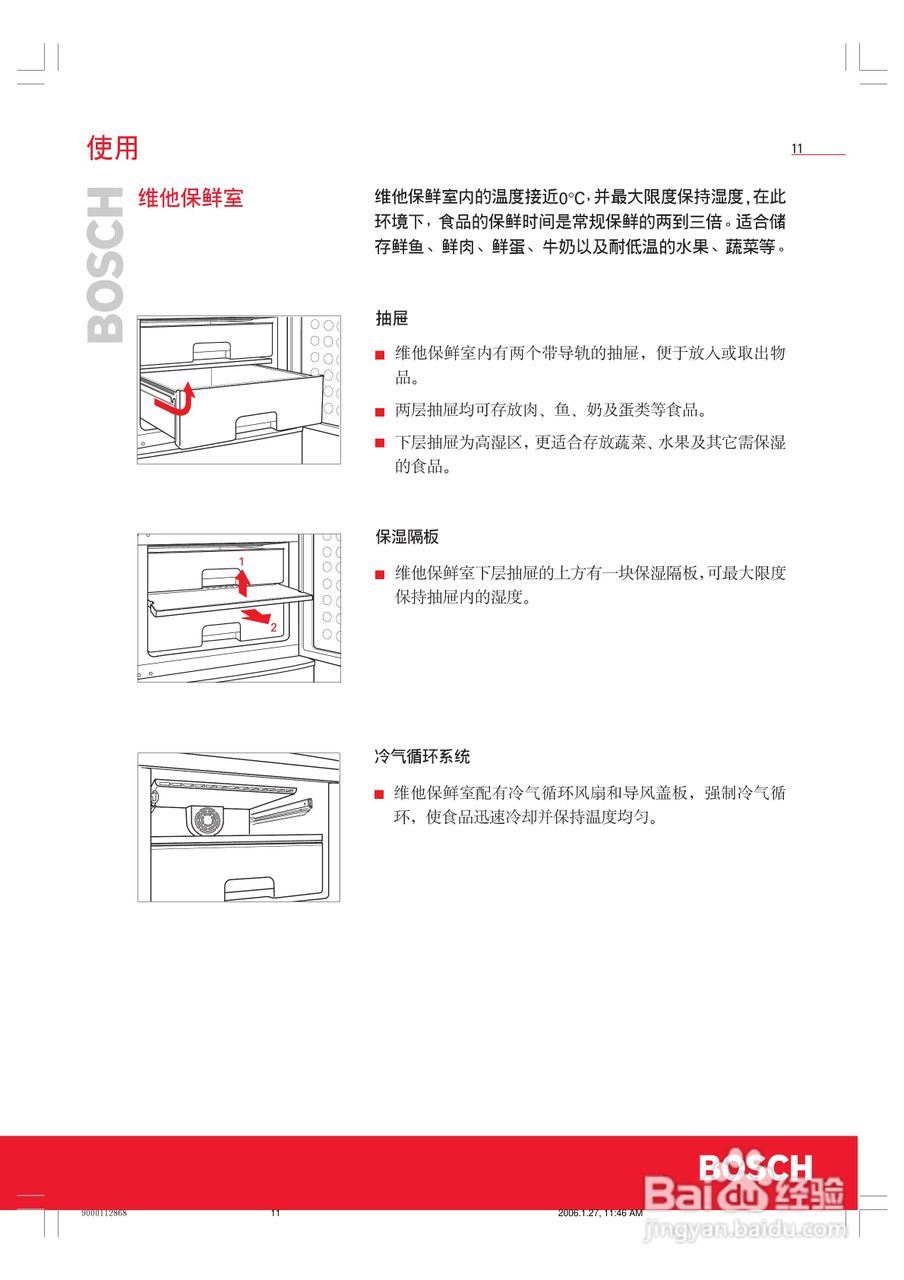 使用

11

BOSCH

维他保鲜室

维他保鲜室内的温度接近0°C，并最大限度保持湿度，在此环境下，食品的保鲜时间是常规保鲜的两到三倍。适合储存鲜鱼、鲜肉、鲜蛋、牛奶以及耐低温的水果、蔬菜等。

抽屉

■ 维他保鲜室内有两个带导轨的抽屉，便于放入或取出物品。

■ 两层抽屉均可存放肉、鱼、奶及蛋类等食品。

■ 下层抽屉为高湿区，更适合存放蔬菜、水果及其它需保湿的食品。

1

2

保湿隔板

■ 维他保鲜室下层抽屉的上方有一块保湿隔板，可最大限度保持抽屉内的湿度。

冷气循环系统

■ 维他保鲜室配有冷气循环风扇和导风盖板，强制冷气循环，使食品迅速冷却并保持温度均匀。

BOSCH

Baidu 经验

jingyan.baidu.com

9000112868 11 2006.1.27, 11:46 AM