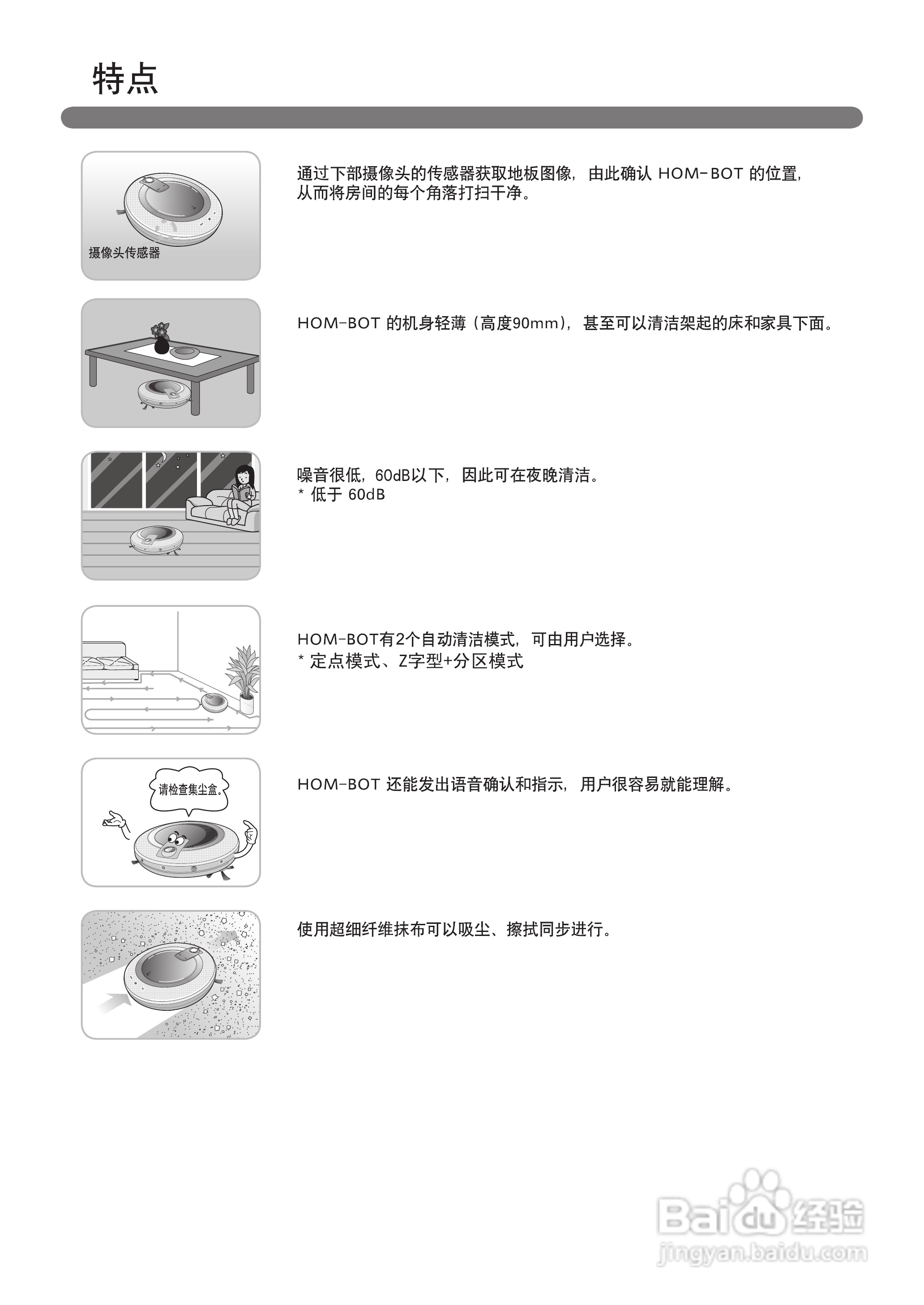 特点

摄像头传感器

通过下部摄像头的传感器获取地板图像，由此确认 HOM-BOT 的位置，从而将房间的每个角落打扫干净。

HOM-BOT 的机身轻薄（高度90mm），甚至可以清洁架起的床和家具下面。

噪音很低，60dB以下，因此可在夜晚清洁。
* 低于 60dB

HOM-BOT有2个自动清洁模式，可由用户选择。
* 定点模式、Z字型+分区模式

请检查集尘盒。

HOM-BOT 还能发出语音确认和指示，用户很容易就能理解。

使用超细纤维抹布可以吸尘、擦拭同步进行。

Baidu经验
jingyan.baidu.com