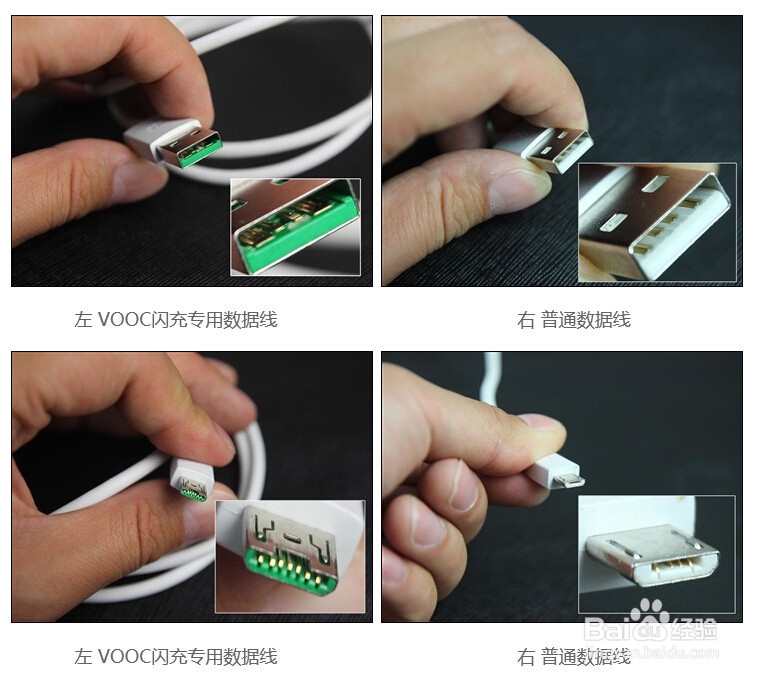 左 VOOC闪充专用数据线

右 普通数据线

左 VOOC闪充专用数据线

右 普通数据线

Baidu经验
jingyan.baidu.com