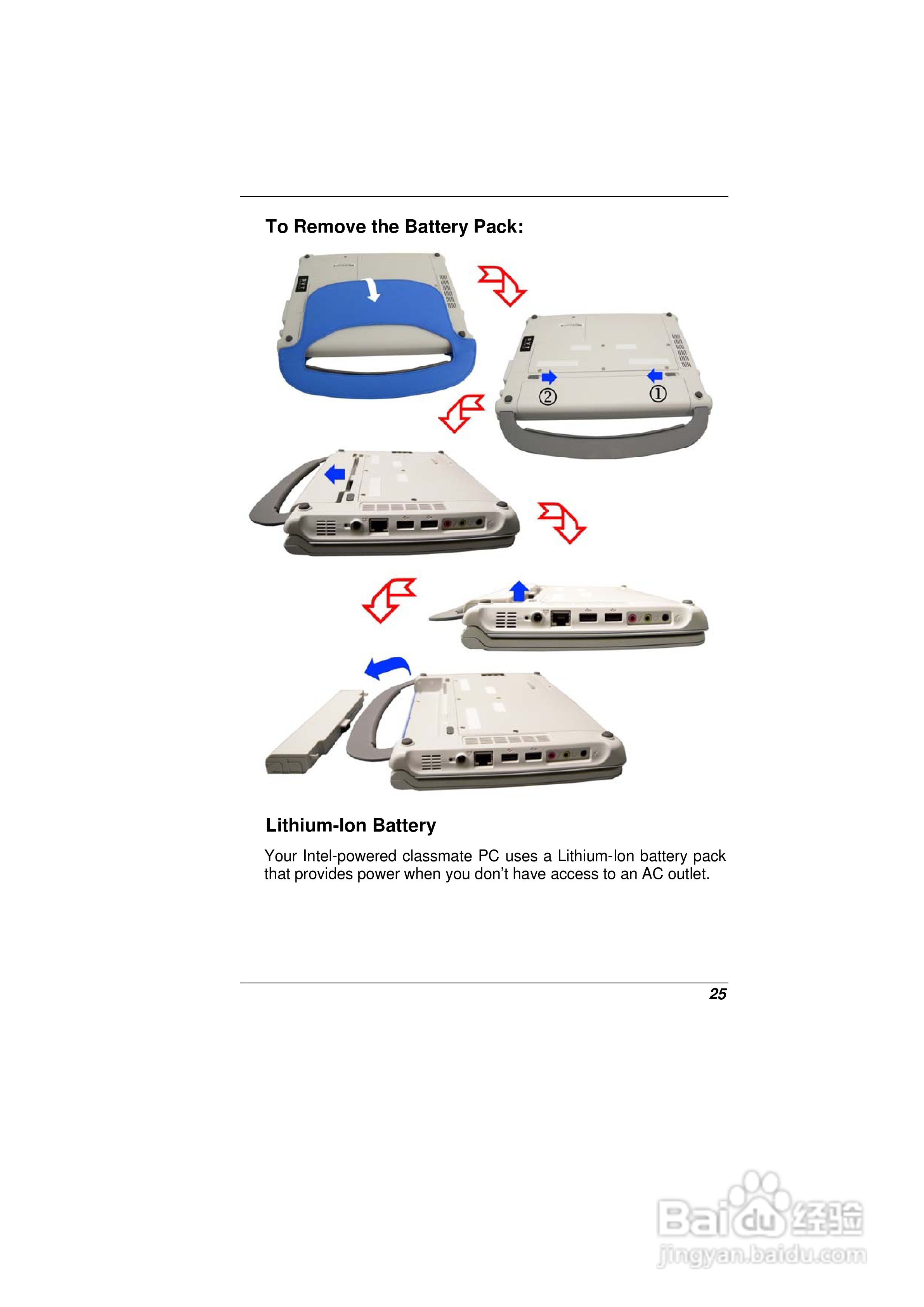 To Remove the Battery Pack:

②

①

Lithium-Ion Battery

Your Intel-powered classmate PC uses a Lithium-Ion battery pack that provides power when you don't have access to an AC outlet.

25

Baidu 经验
jingyan.baidu.com