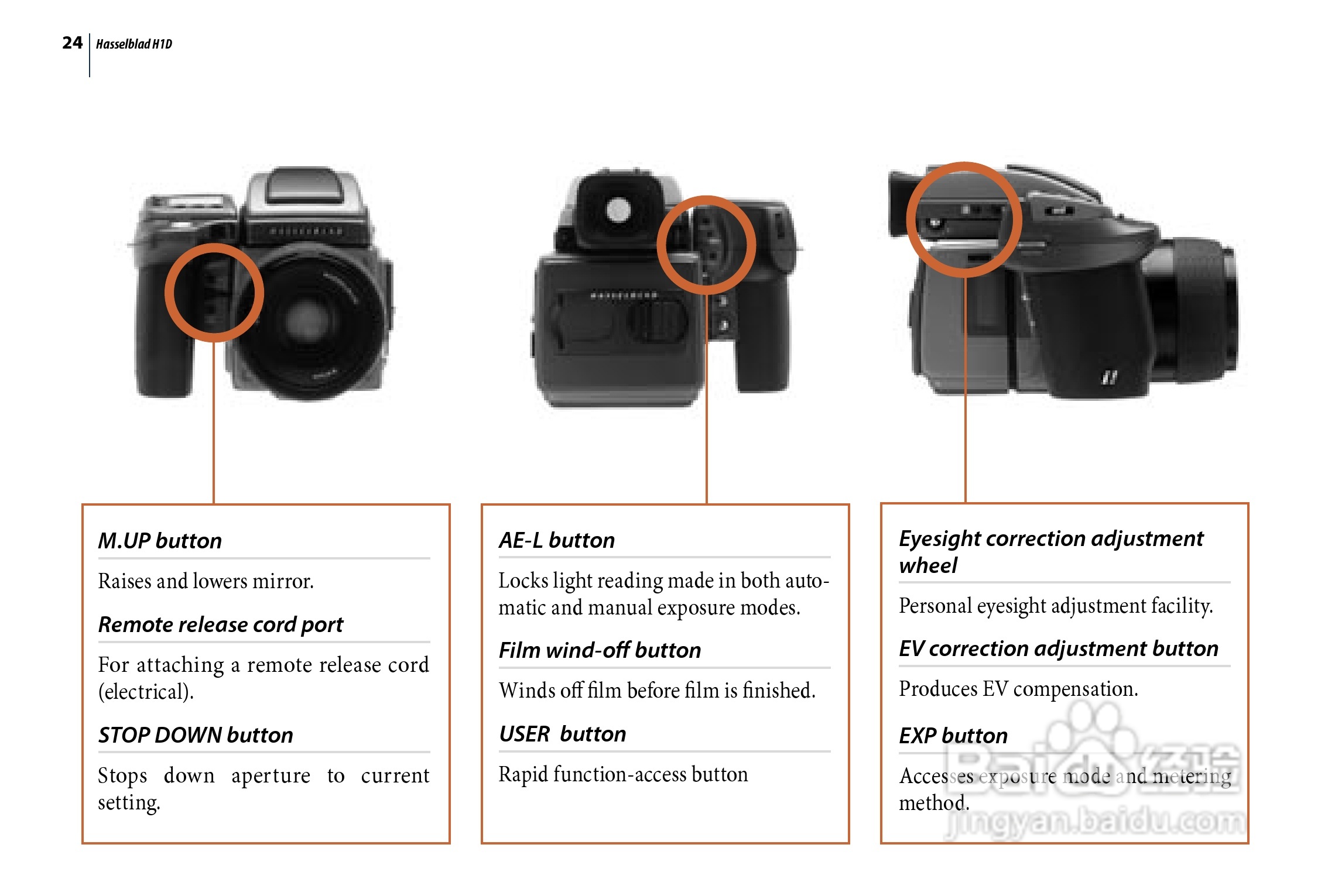 24 Hasselblad H1D

M.UP button

Raises and lowers mirror.

Remote release cord port

For attaching a remote release cord (electrical).

STOP DOWN button

Stops down aperture to current setting.

AE-L button

Locks light reading made in both automatic and manual exposure modes.

Film wind-off button

Winds off film before film is finished.

USER button

Rapid function-access button

Eyesight correction adjustment wheel

Personal eyesight adjustment facility.

EV correction adjustment button

Produces EV compensation.

EXP button

Accesses exposure mode and metering method.

Baidu 经验
jingyan.baidu.com