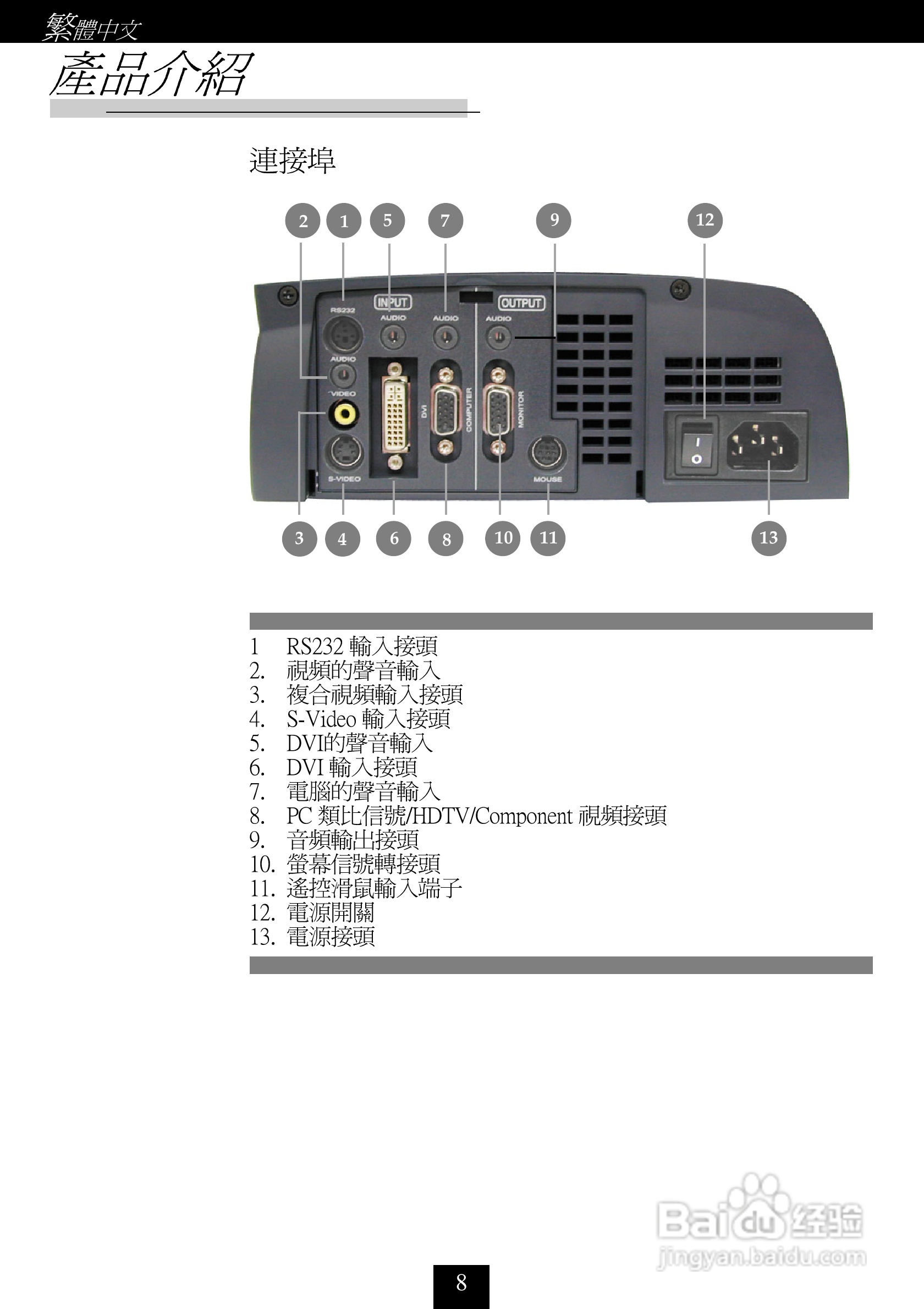 繁體中文

產品介紹

連接埠

2 1 5 7 9 12

RS232 INPUT AUDIO AUDIO OUTPUT AUDIO
AUDIO
VIDEO
DVI COMPUTER MONITOR
S-VIDEO MOUSE

3 4 6 8 10 11 13

1 RS232 輸入接頭
2. 視頻的聲音輸入
3. 複合視頻輸入接頭
4. S-Video 輸入接頭
5. DVI的聲音輸入
6. DVI 輸入接頭
7. 電腦的聲音輸入
8. PC 類比信號/HDTV/Component 視頻接頭
9. 音頻輸出接頭
10. 螢幕信號轉接頭
11. 遙控滑鼠輸入端子
12. 電源開關
13. 電源接頭

Baidu 经验
jingyan.baidu.com

8