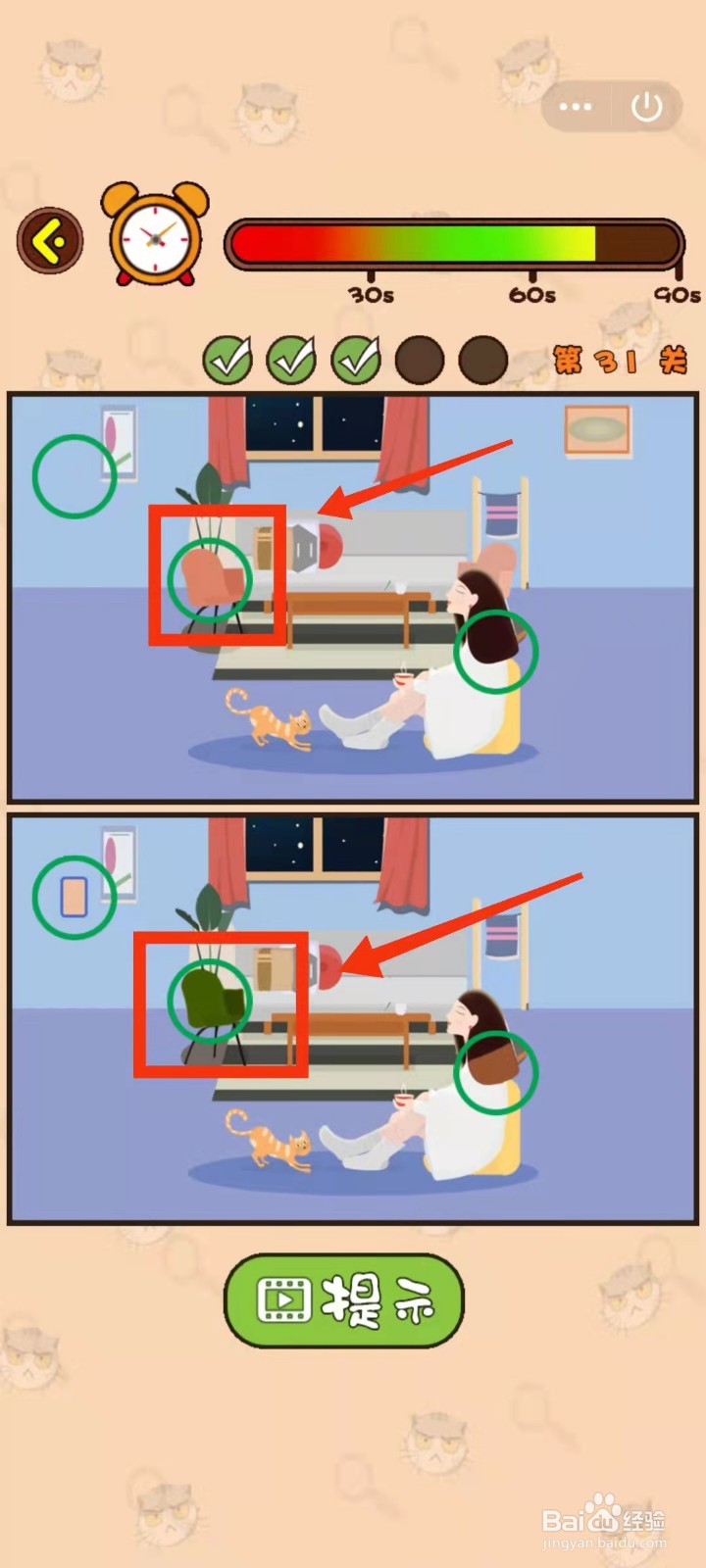 30s 60s 90s

第 31 关

提示

Baidu经验
jingyan.baidu.com