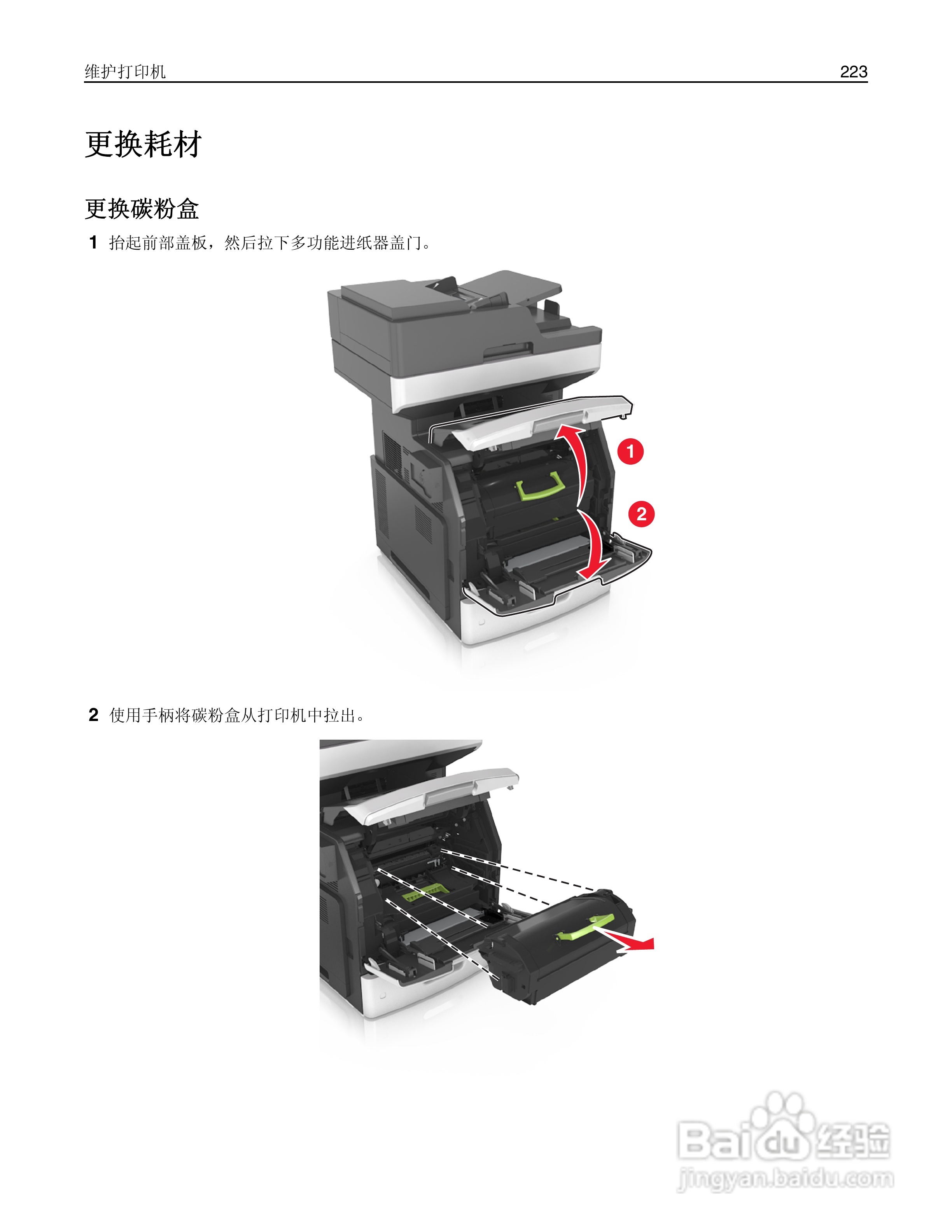 维护打印机 223

更换耗材

更换碳粉盒

1 抬起前部盖板，然后拉下多功能进纸器盖门。

1

2

2 使用手柄将碳粉盒从打印机中拉出。

Baidu 经验
jingyan.baidu.com